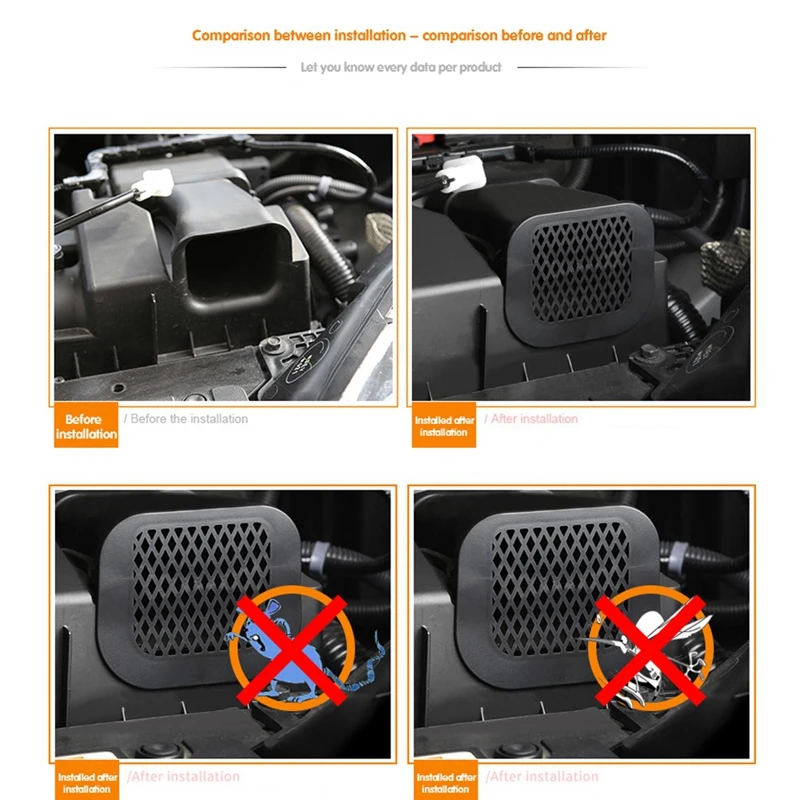 Comparison between installation – comparison before and after

Let you know every data per product

Before installation / Before the installation

Installed after installation / After installation

Installed after installation /After installation

Installed after installation /After installation