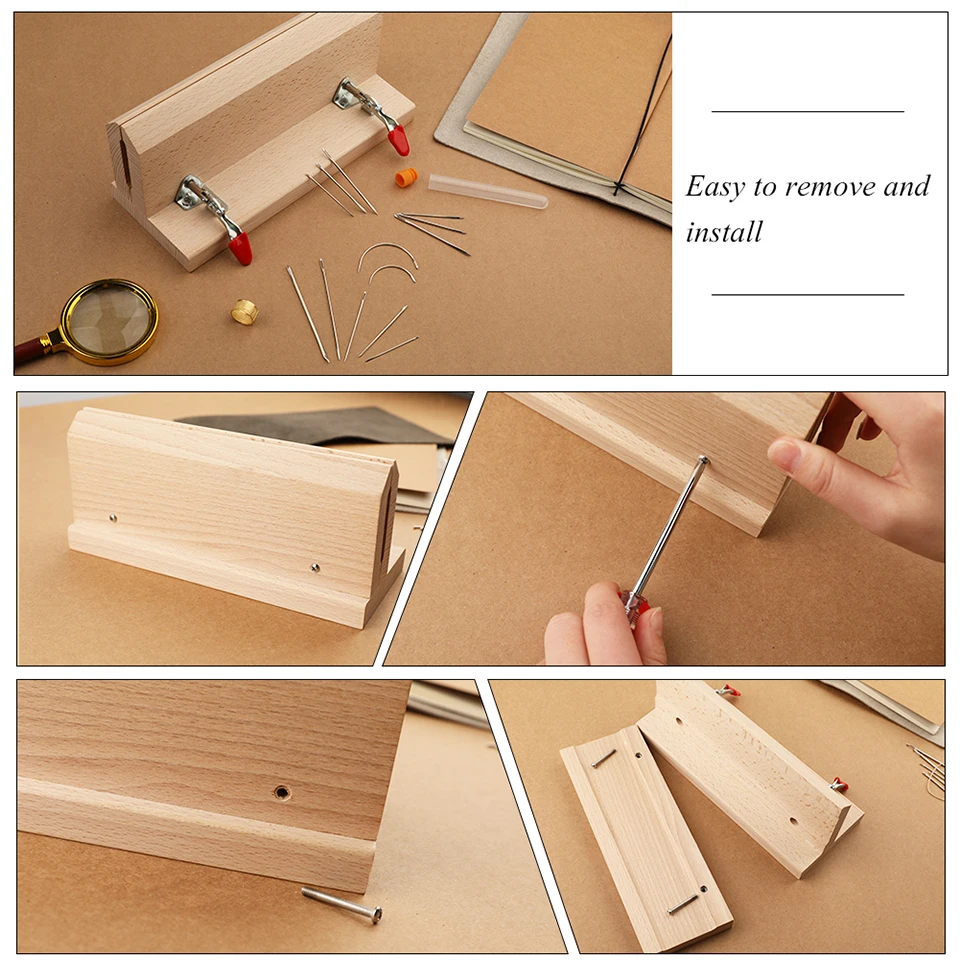 Easy to remove and install