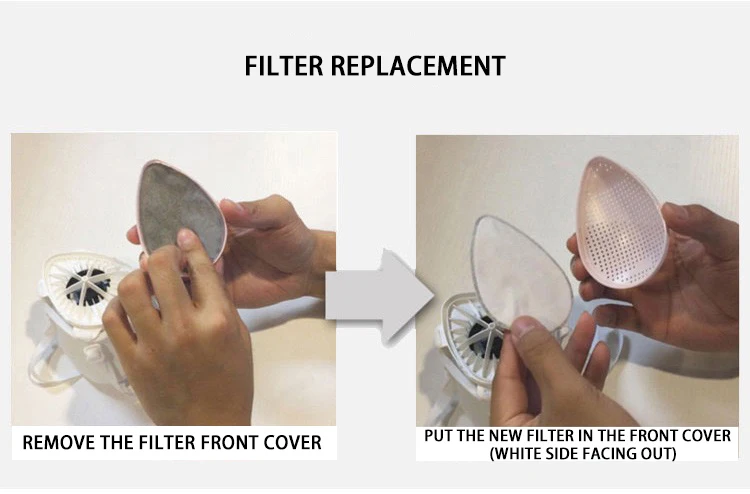 FILTER REPLACEMENT

REMOVE THE FILTER FRONT COVER

PUT THE NEW FILTER IN THE FRONT COVER (WHITE SIDE FACING OUT)