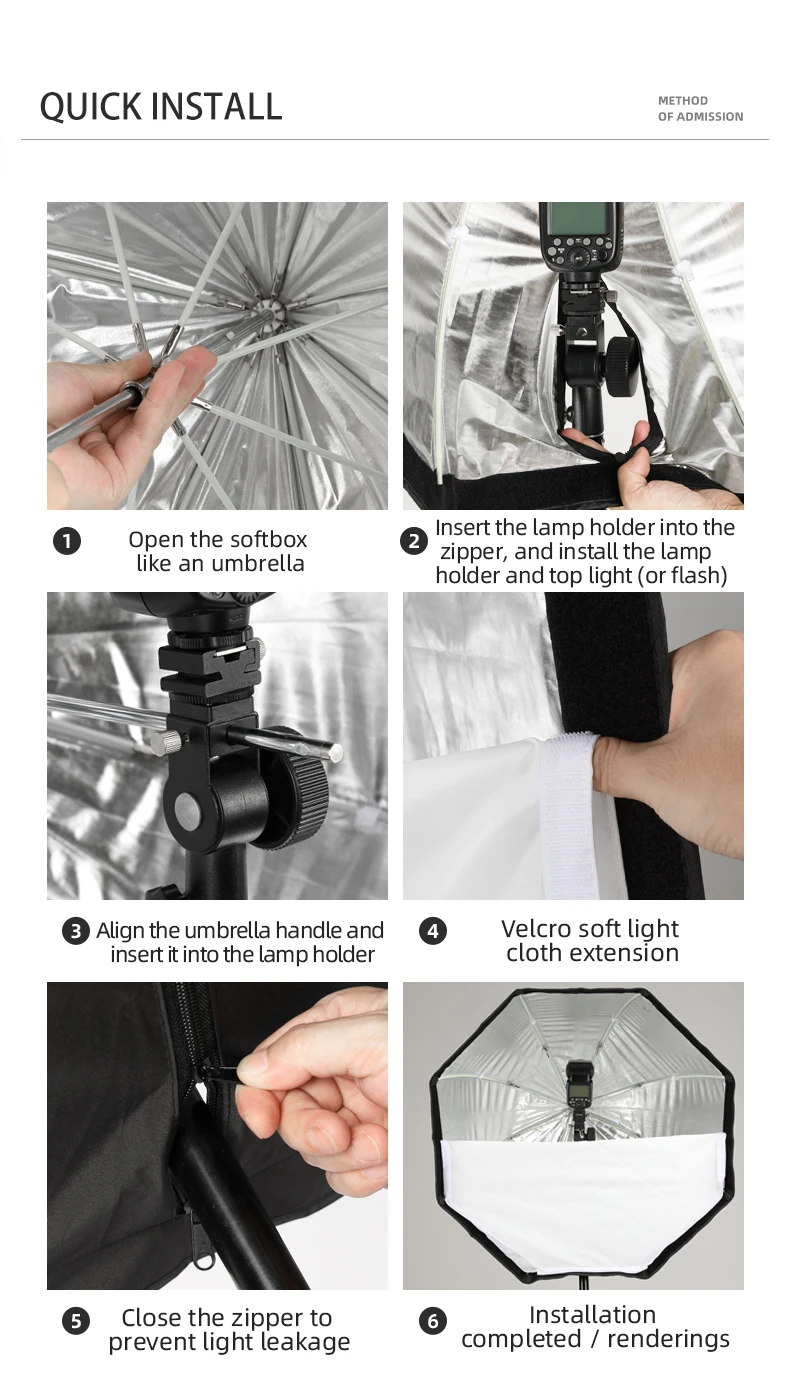 QUICK INSTALL

METHOD
OF ADMISSION

1 Open the softbox like an umbrella

2 Insert the lamp holder into the zipper, and install the lamp holder and top light (or flash)

3 Align the umbrella handle and insert it into the lamp holder

4 Velcro soft light cloth extension

5 Close the zipper to prevent light leakage

6 Installation completed / renderings