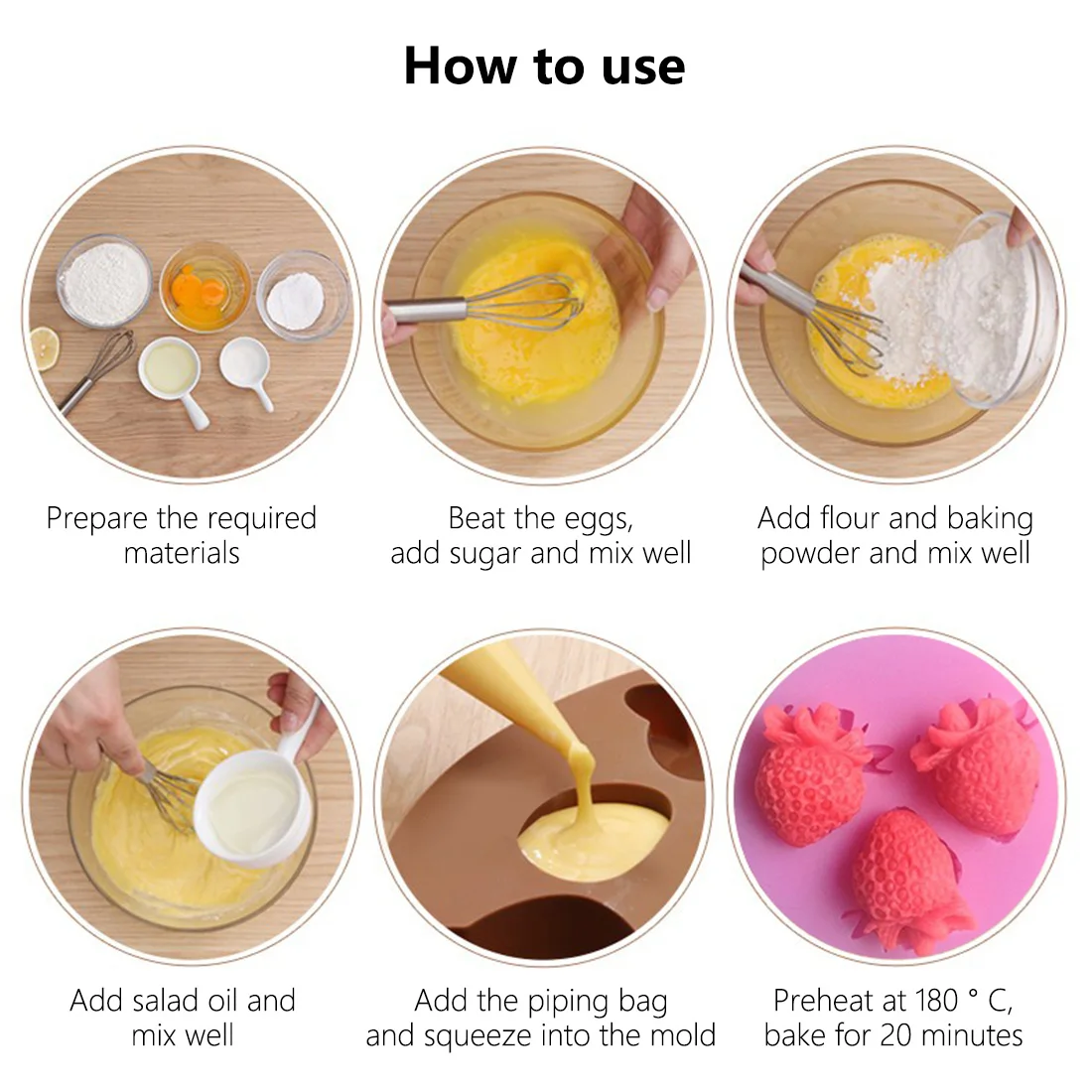 How to use

Prepare the required materials

Beat the eggs, add sugar and mix well

Add flour and baking powder and mix well

Add salad oil and mix well

Add the piping bag and squeeze into the mold

Preheat at 180 ° C, bake for 20 minutes