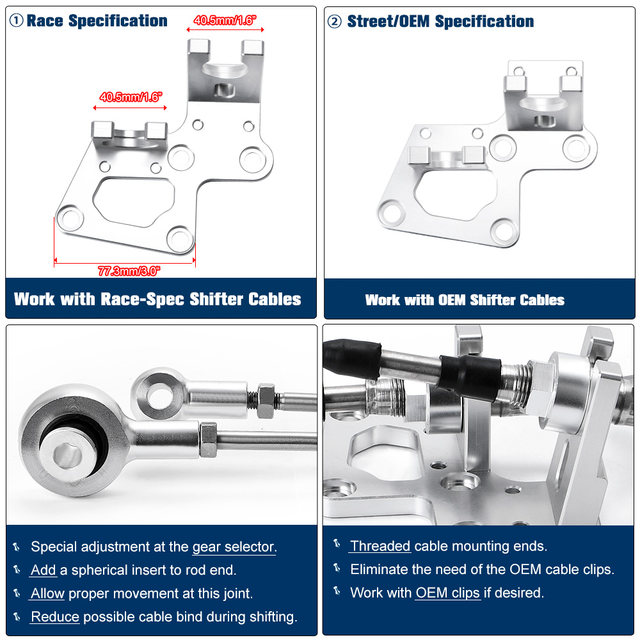 ① Race Specification

40.5mm/1.6"

40.5mm/1.6"

77.3mm/3.0"

Work with Race-Spec Shifter Cables

② Street/OEM Specification

Work with OEM Shifter Cables

Special adjustment at the gear selector.
Add a spherical insert to rod end.
Allow proper movement at this joint.
Reduce possible cable bind during shifting.

Threaded cable mounting ends.
Eliminate the need of the OEM cable clips.
Work with OEM clips if desired.