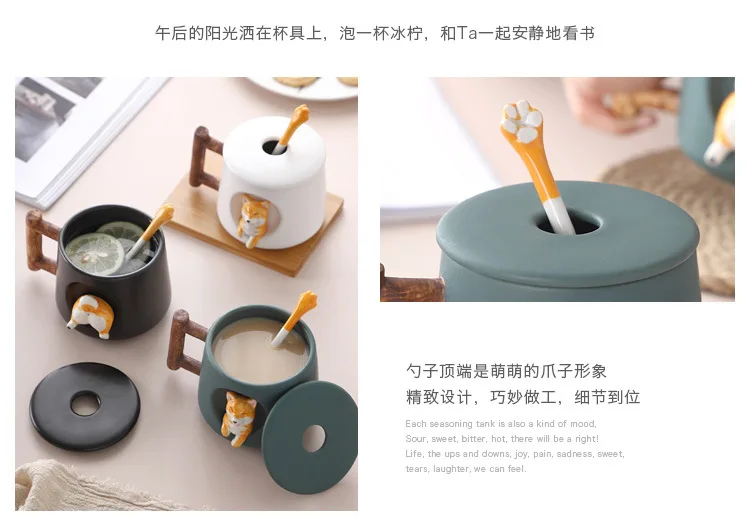 午后的阳光洒在杯具上，泡一杯冰柠，和Ta一起安静地看书

勺子顶端是萌萌的爪子形象
精致设计，巧妙做工，细节到位

Each seasoning tank is also a kind of mood,
Sour, sweet, bitter, hot, there will be a right!
Life, the ups and downs, joy, pain, sadness, sweet, tears, laughter, we can feel.