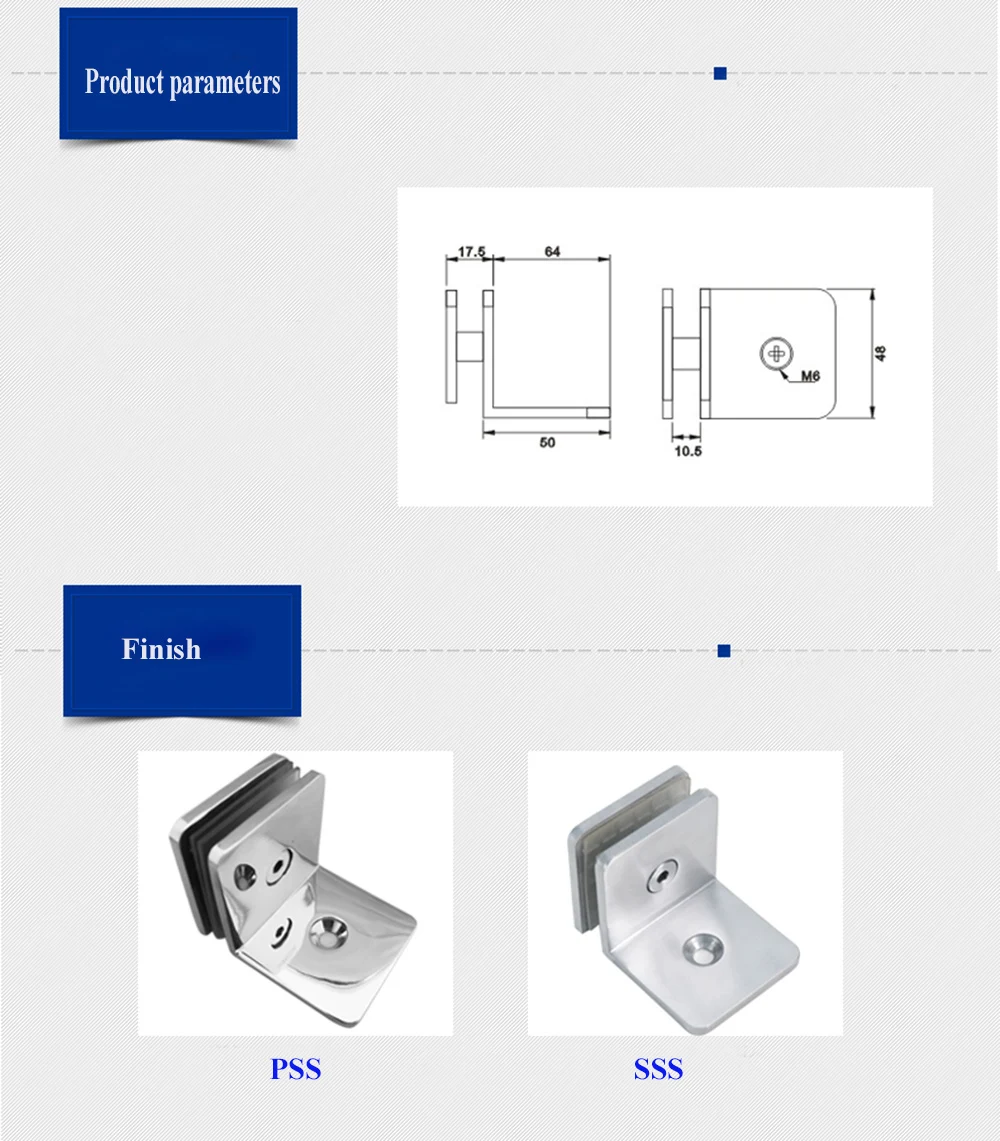 Product parameters

17.5
64
50
M6
48
10.5

Finish

PSS

SSS