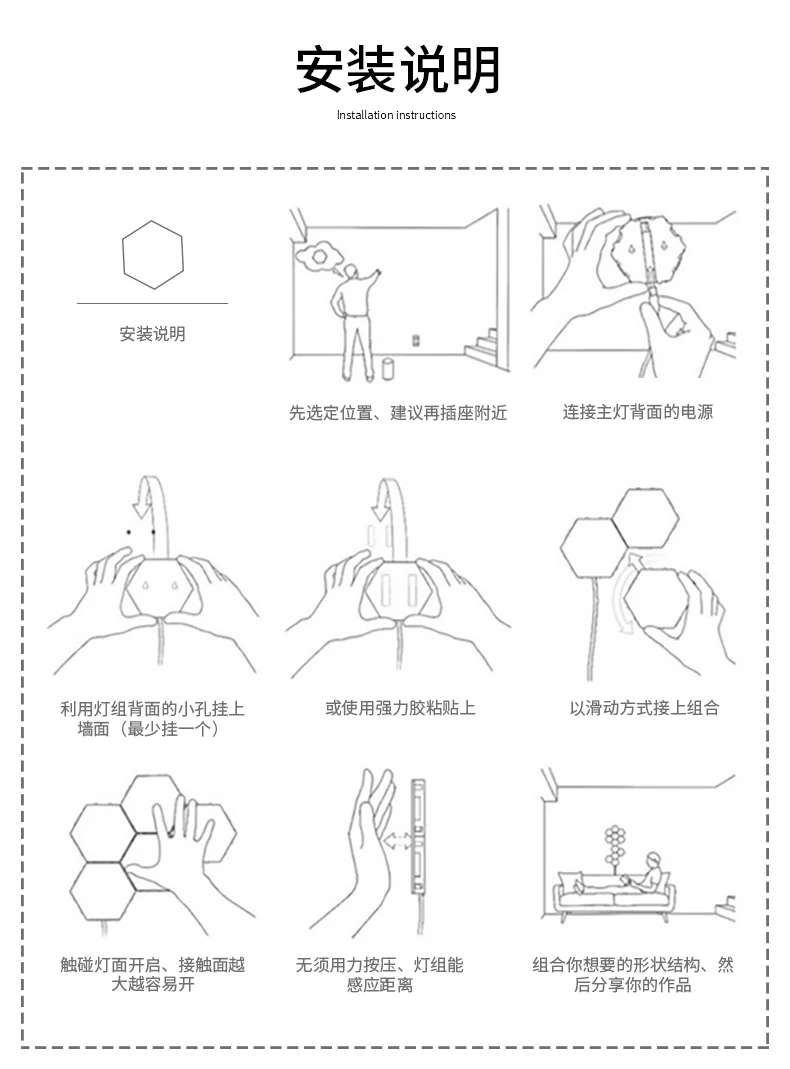 安装说明

Installation instructions

安装说明

先选定位置、建议再插座附近

连接主灯背面的电源

利用灯组背面的小孔挂上墙面（最少挂一个）

或使用强力胶粘贴上

以滑动方式接上组合

触碰灯面开启、接触面越大越容易开

无须用力按压、灯组能感应距离

组合你想要的形状结构、然后分享你的作品