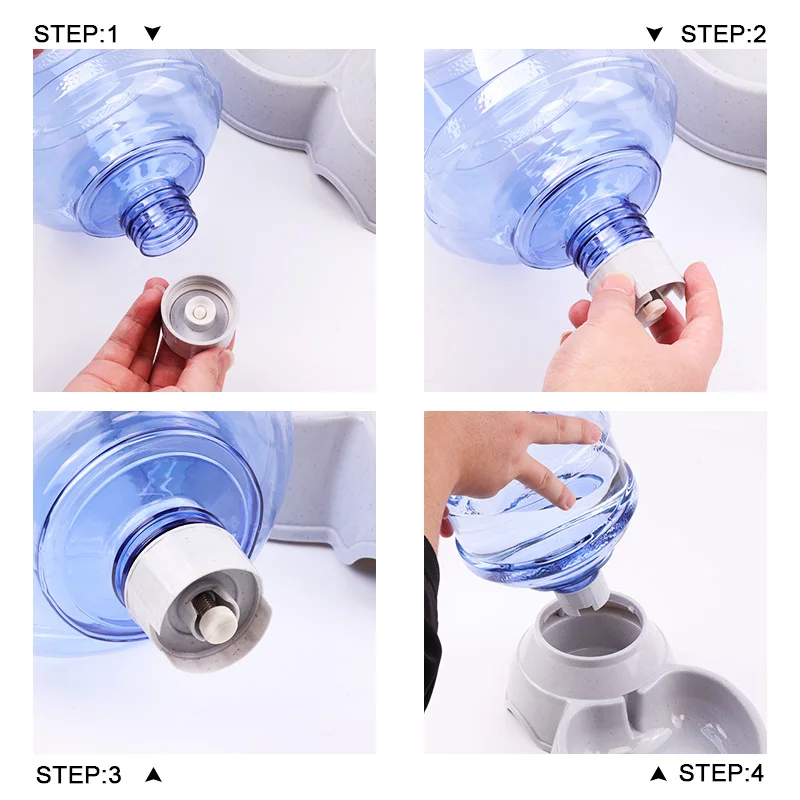 STEP:1 ▼

▼ STEP:2

STEP:3 ▲

▲ STEP:4