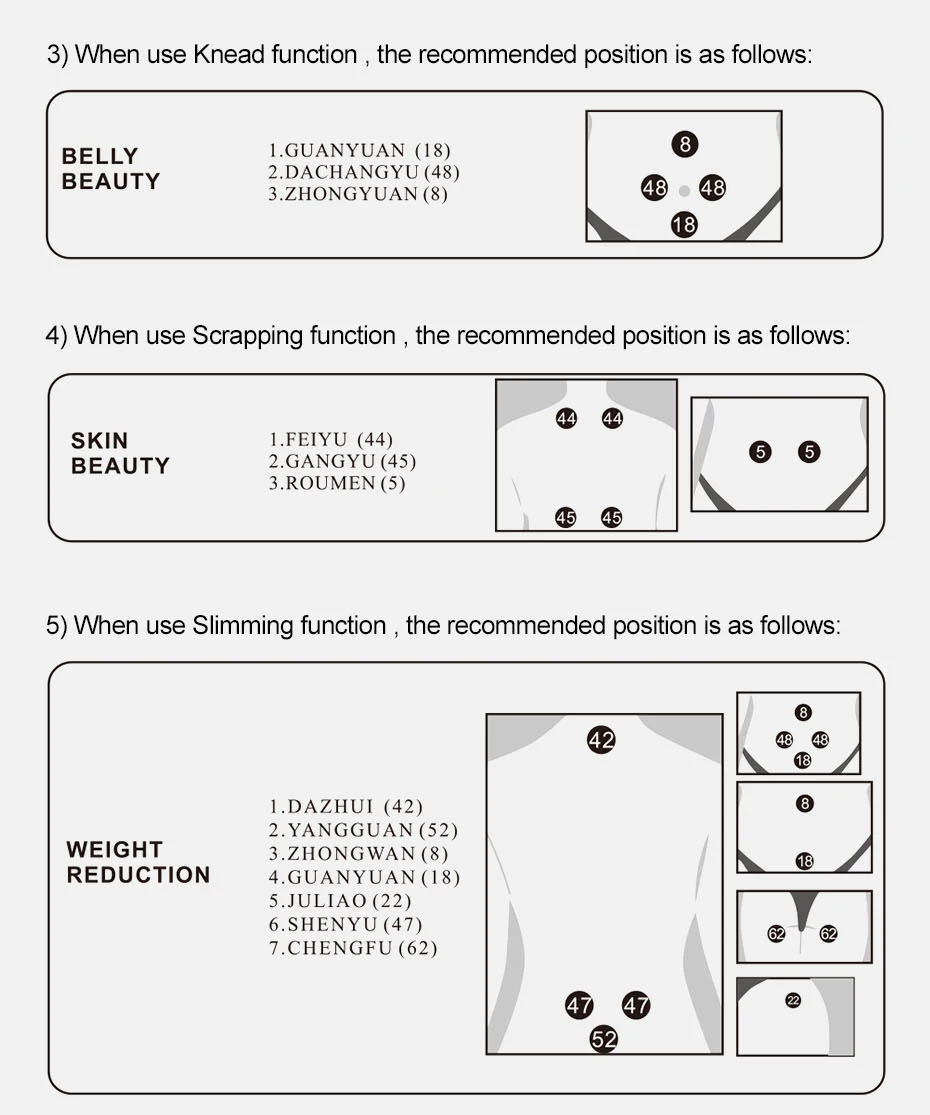 3) When use Knead function , the recommended position is as follows:

BELLY BEAUTY

1.GUANYUAN (18)
2.DACHANGYU (48)
3.ZHONGYUAN (8)

8
48 48
18

4) When use Scrapping function , the recommended position is as follows:

SKIN BEAUTY

1.FEIYU (44)
2.GANGYU (45)
3.ROUMEN (5)

44 44
45 45

5 5

5) When use Slimming function , the recommended position is as follows:

WEIGHT REDUCTION

1.DAZHUI (42)
2.YANGGUAN (52)
3.ZHONGWAN (8)
4.GUANYUAN (18)
5.JULIAO (22)
6.SHENYU (47)
7.CHENGFU (62)

42
47 47
52

8
48 48
18

8
18

62 62

22