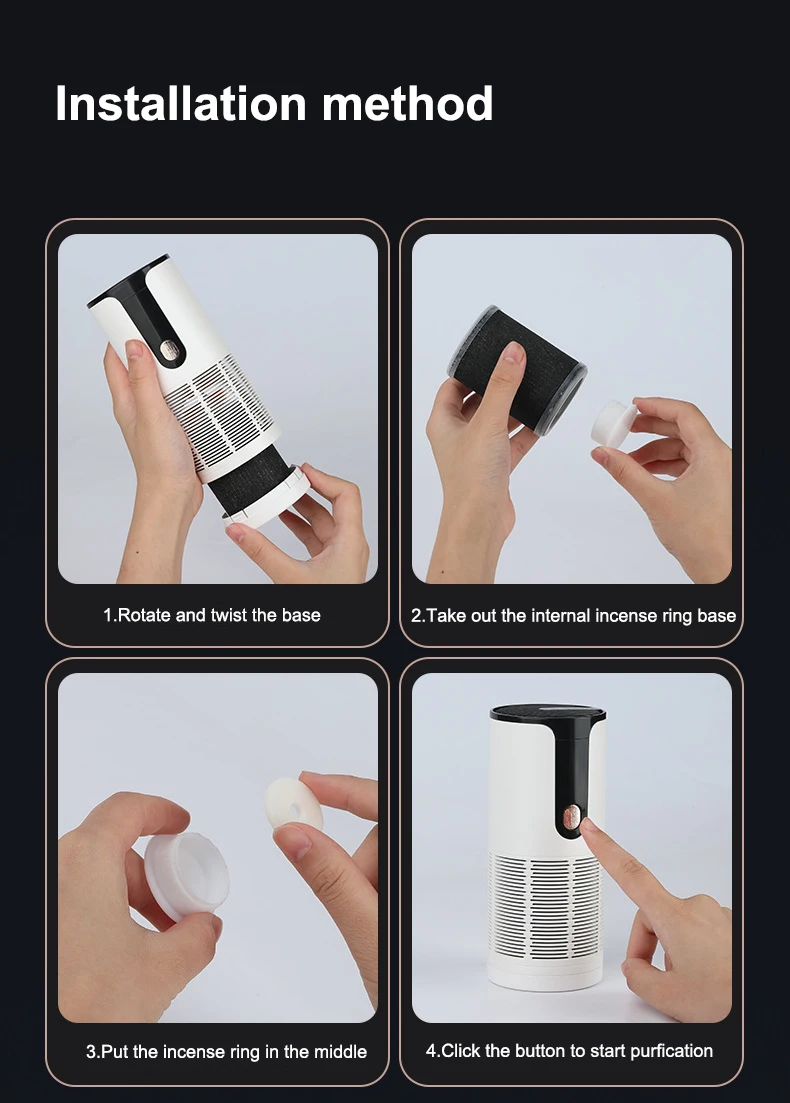 Installation method

1.Rotate and twist the base

2.Take out the internal incense ring base

3.Put the incense ring in the middle

4.Click the button to start purfication