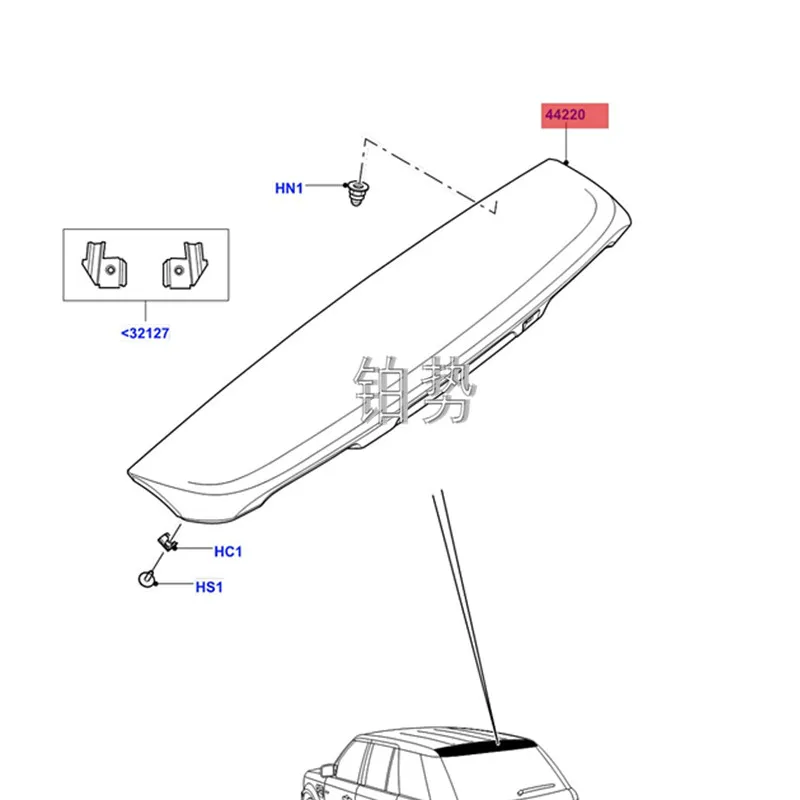 44220

HN1

<32127

铂势

HC1

HS1