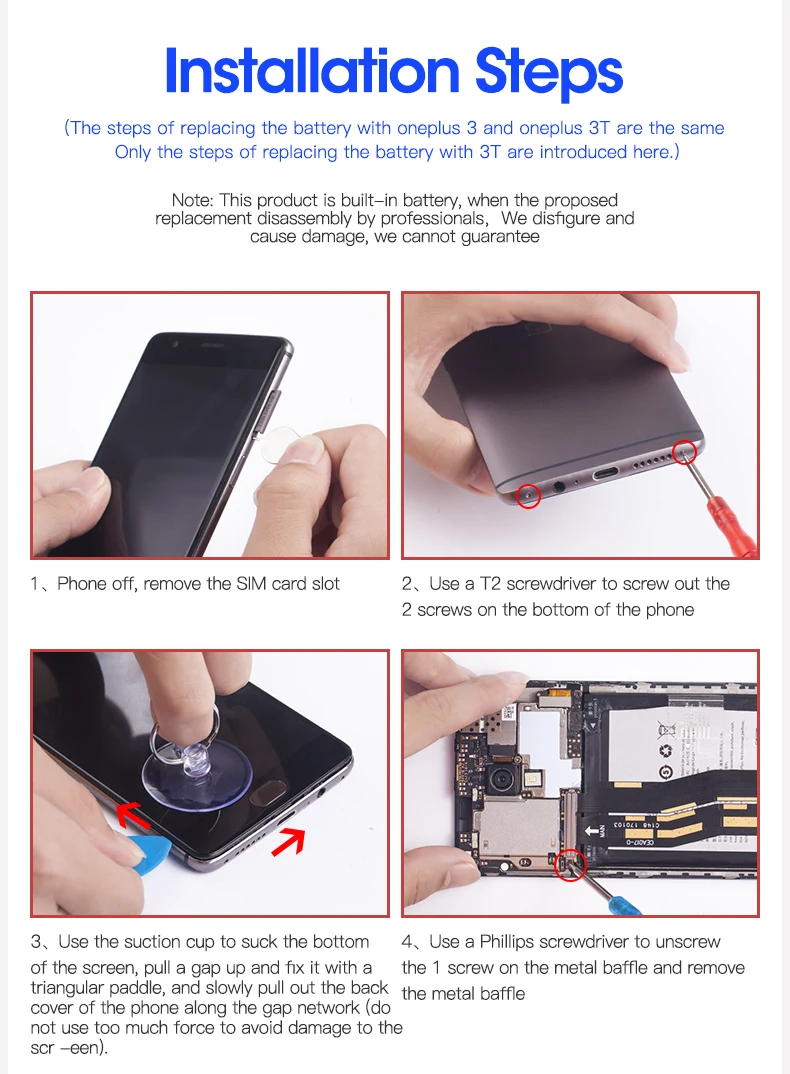 Installation Steps

(The steps of replacing the battery with oneplus 3 and oneplus 3T are the same Only the steps of replacing the battery with 3T are introduced here.)

Note: This product is built-in battery, when the proposed replacement disassembly by professionals, We disfigure and cause damage, we cannot guarantee

1、Phone off, remove the SIM card slot

2、Use a T2 screwdriver to screw out the 2 screws on the bottom of the phone

3、Use the suction cup to suck the bottom of the screen, pull a gap up and fix it with a triangular paddle, and slowly pull out the back cover of the phone along the gap network (do not use too much force to avoid damage to the scr -een).

4、Use a Phillips screwdriver to unscrew the 1 screw on the metal baffle and remove the metal baffle