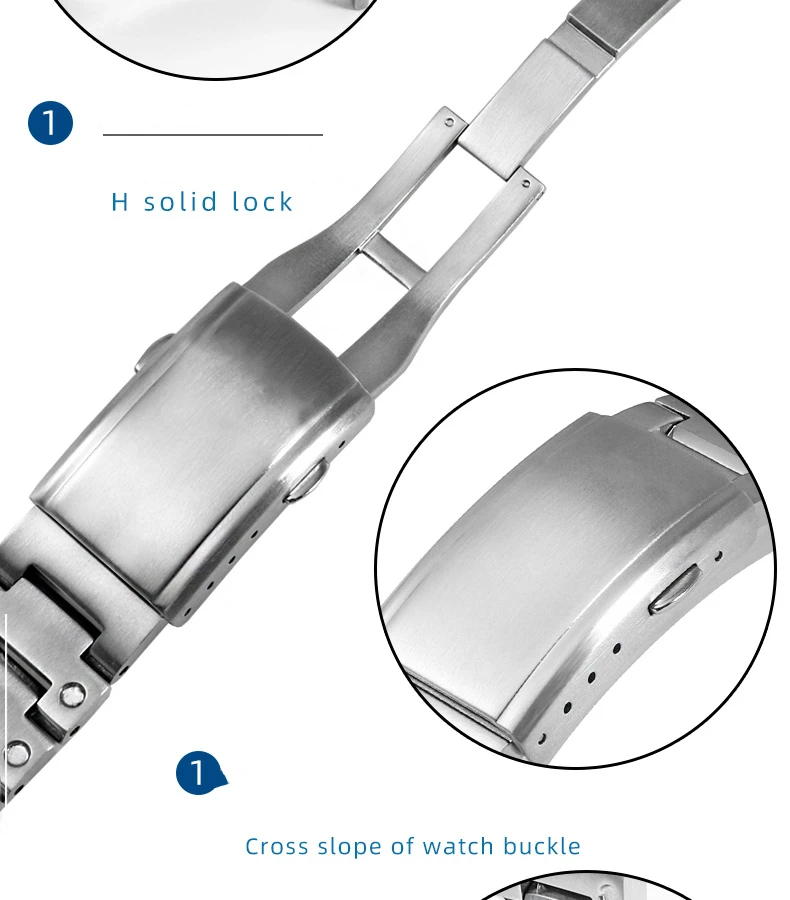 1

H solid lock

1

Cross slope of watch buckle