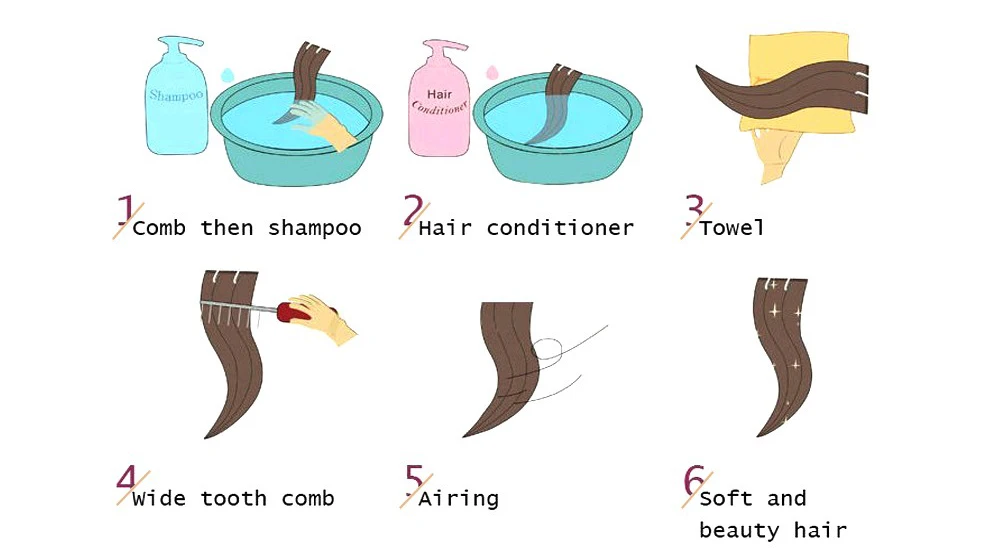 Shampoo

Hair Conditioner

1 Comb then shampoo

2 Hair conditioner

3 Towel

4 Wide tooth comb

5 Airing

6 Soft and beauty hair