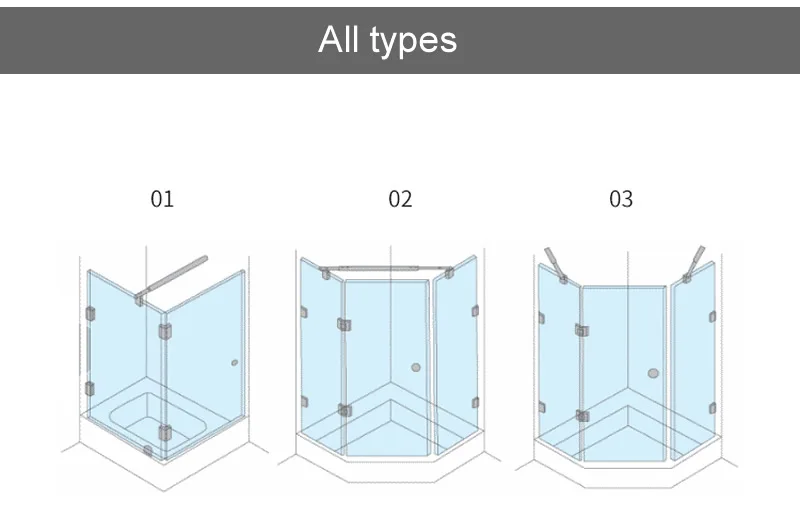 All types

01

02

03