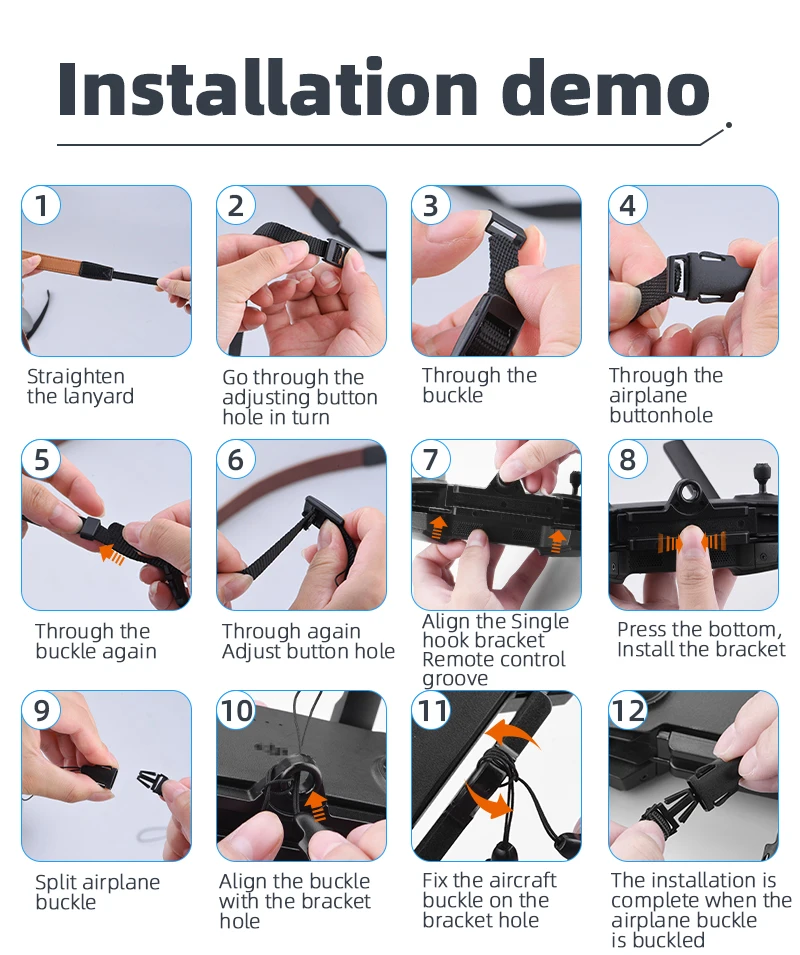 Installation demo

1
Straighten the lanyard

2
Go through the adjusting button hole in turn

3
Through the buckle

4
Through the airplane buttonhole

5
Through the buckle again

6
Through again Adjust button hole

7
Align the Single hook bracket Remote control groove

8
Press the bottom, Install the bracket

9
Split airplane buckle

10
Align the buckle with the bracket hole

11
Fix the aircraft buckle on the bracket hole

12
The installation is complete when the airplane buckle is buckled