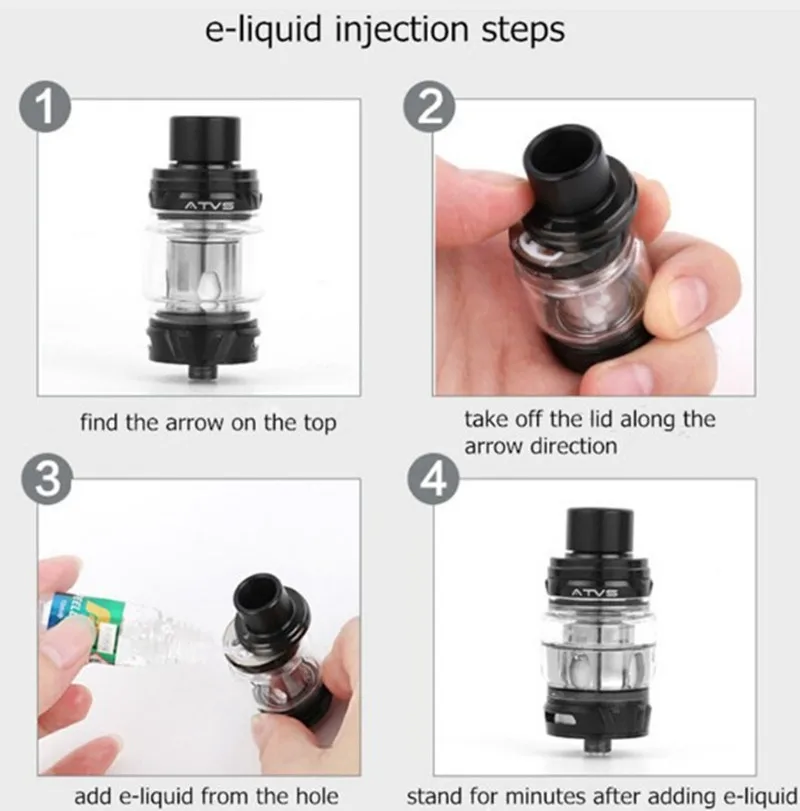 e-liquid injection steps

1

ATVS

find the arrow on the top

2

take off the lid along the arrow direction

3

add e-liquid from the hole

4

ATVS

stand for minutes after adding e-liquid