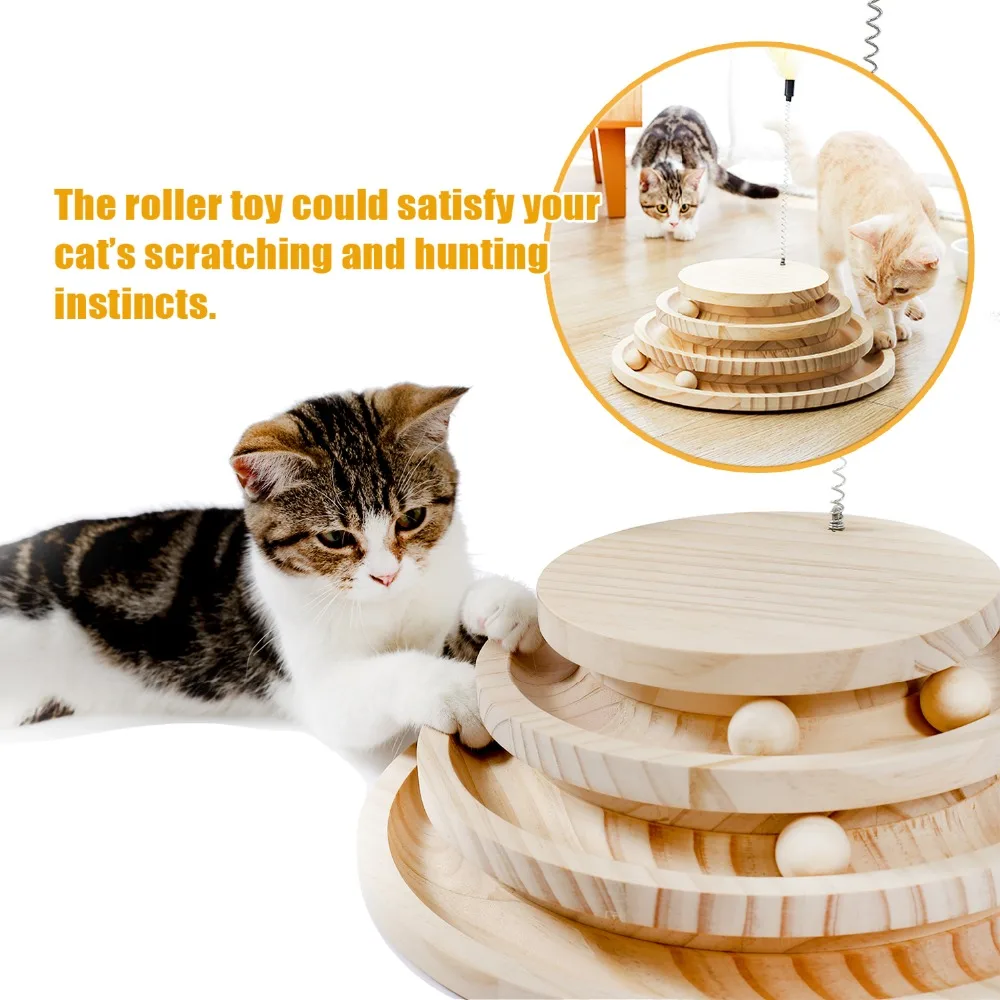 The roller toy could satisfy your cat's scratching and hunting instincts.