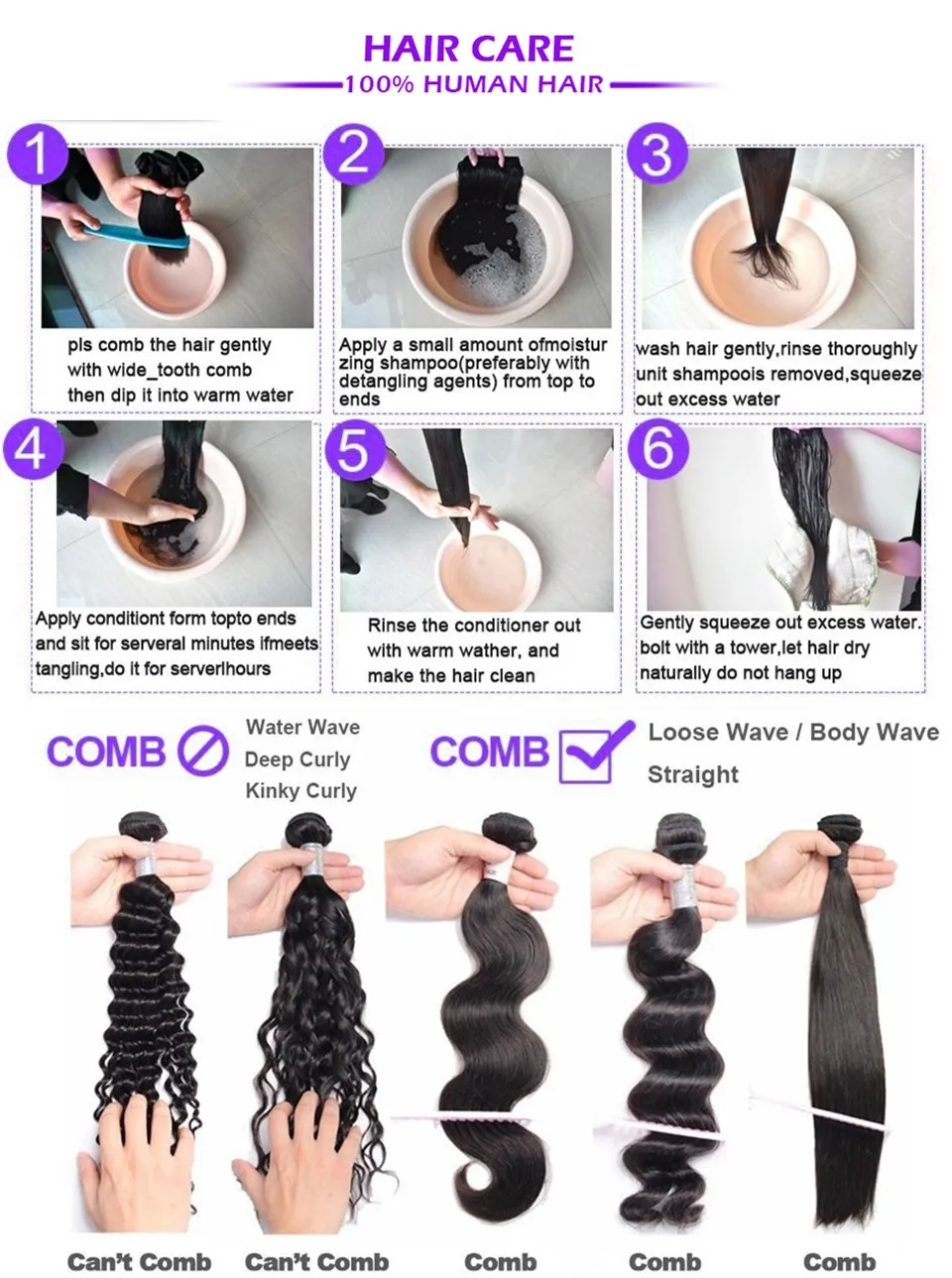 HAIR CARE
100% HUMAN HAIR

1
pls comb the hair gently with wide_tooth comb then dip it into warm water

2
Apply a small amount ofmoistur zing shampoo(preferably with detangling agents) from top to ends

3
wash hair gently,rinse thoroughly unit shampoois removed,squeeze out excess water

4
Apply conditiont form topto ends and sit for serveral minutes ifmeets tangling,do it for serverlhours

5
Rinse the conditioner out with warm wather, and make the hair clean

6
Gently squeeze out excess water. bolt with a tower,let hair dry naturally do not hang up

COMB
Water Wave
Deep Curly
Kinky Curly

COMB
Loose Wave / Body Wave
Straight

Can't Comb
Can't Comb
Comb
Comb
Comb