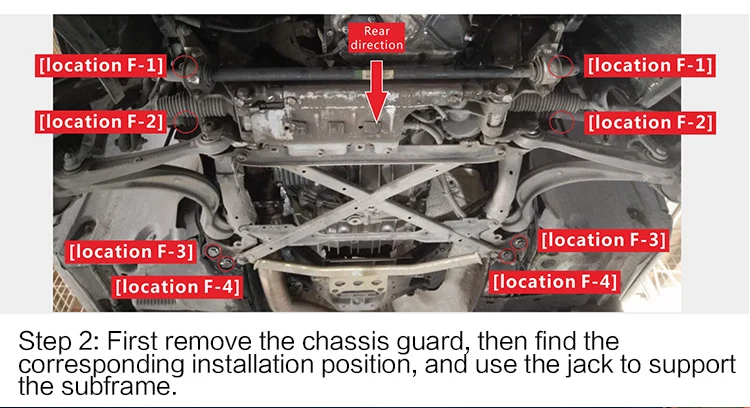 Rear direction

[location F-1]

[location F-1]

[location F-2]

[location F-2]

[location F-3]

[location F-3]

[location F-4]

[location F-4]

Step 2: First remove the chassis guard, then find the corresponding installation position, and use the jack to support the subframe.