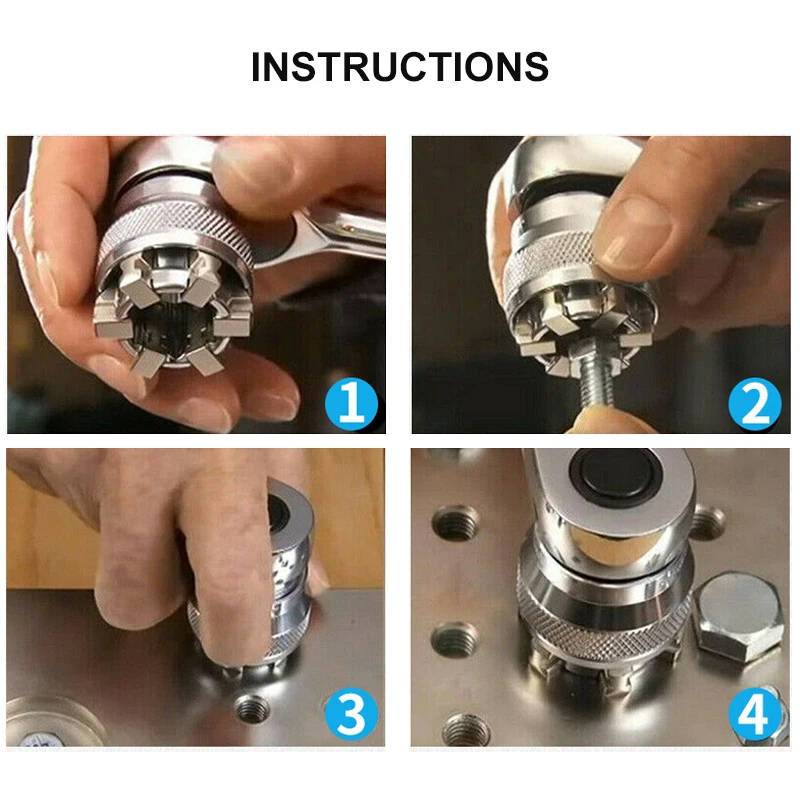 INSTRUCTIONS

1

2

3

4