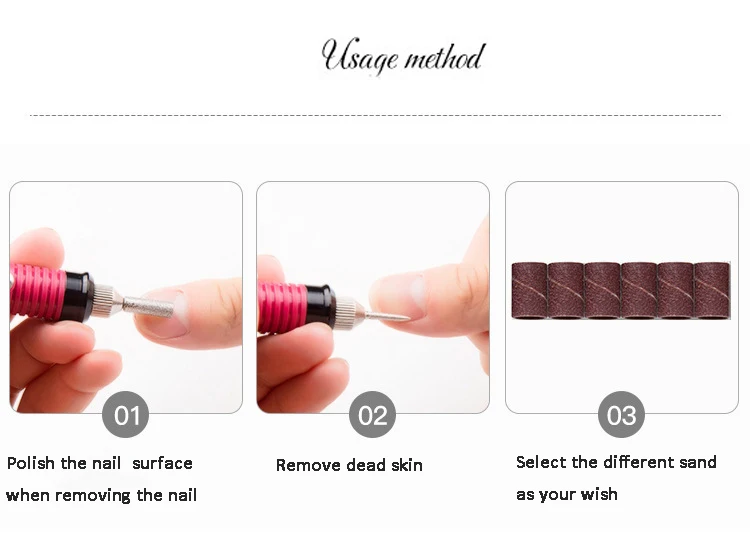 Usage method

01

Polish the nail surface when removing the nail

02

Remove dead skin

03

Select the different sand as your wish