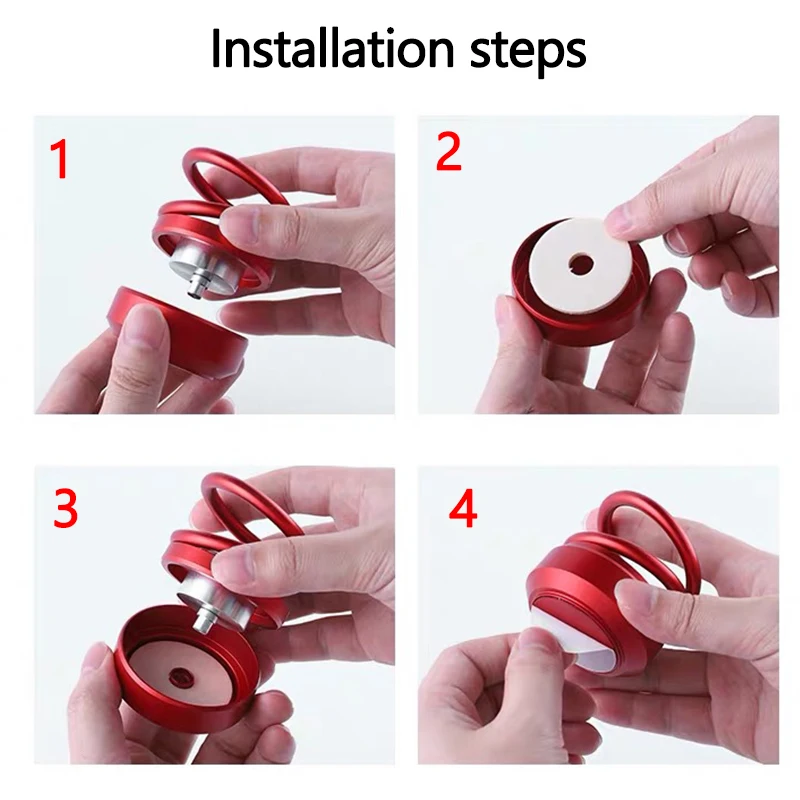 Installation steps

1

2

3

4