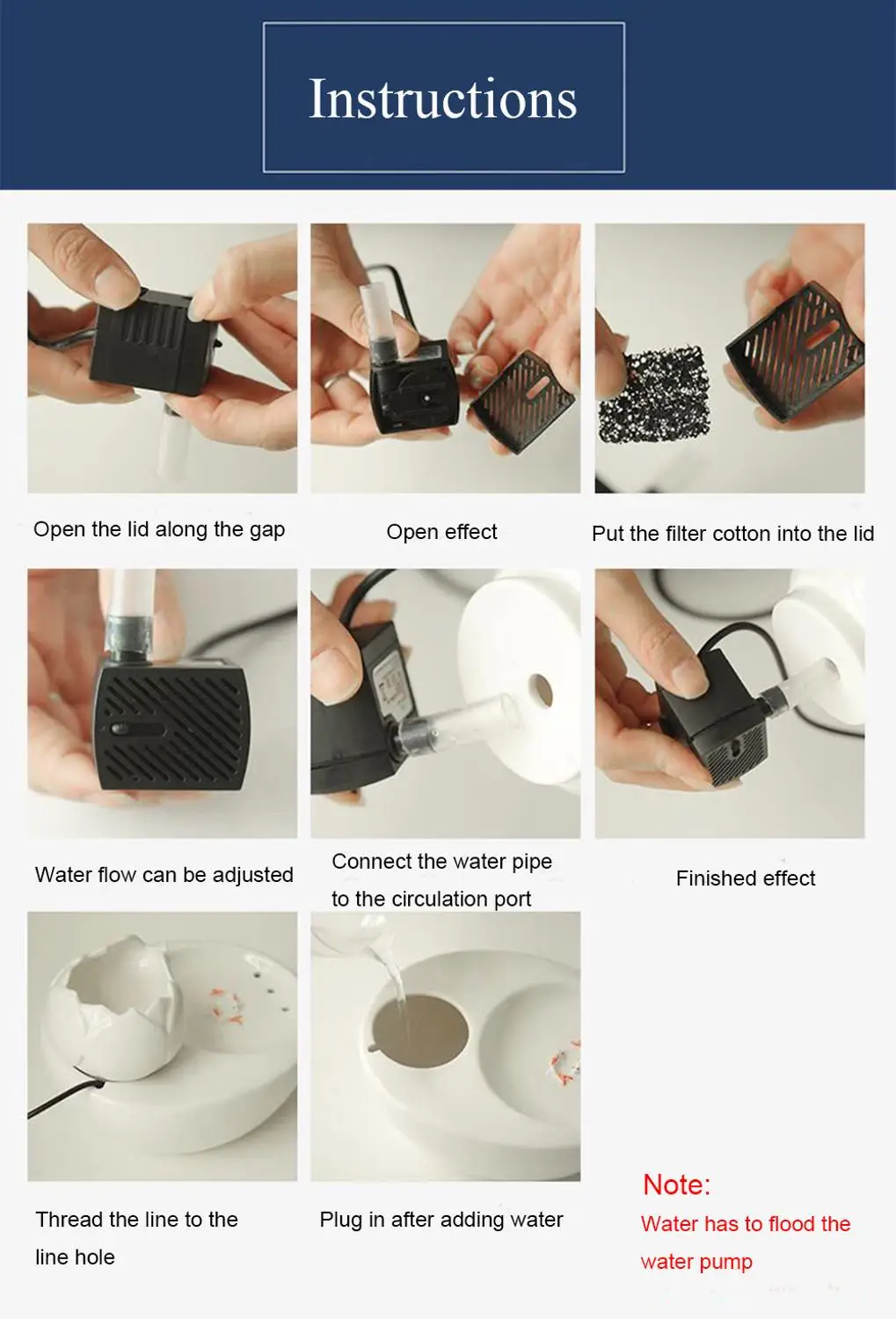 Instructions

Open the lid along the gap

Open effect

Put the filter cotton into the lid

Water flow can be adjusted

Connect the water pipe to the circulation port

Finished effect

Thread the line to the line hole

Plug in after adding water

Note:
Water has to flood the water pump