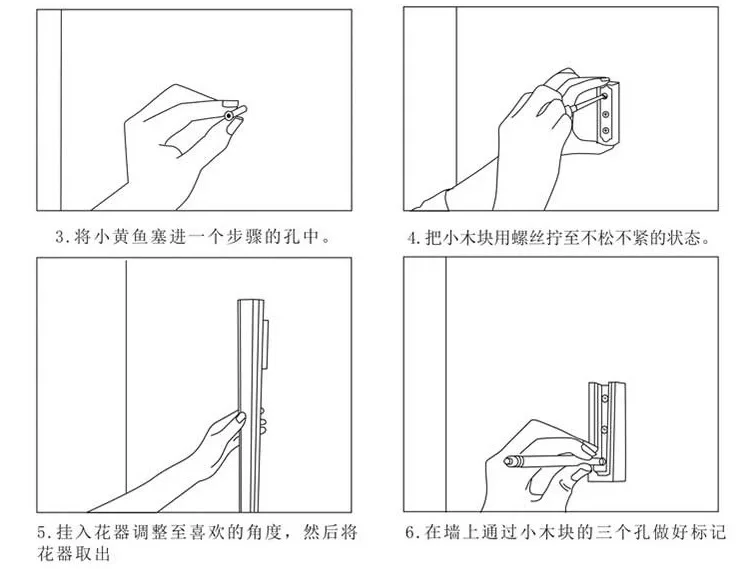 3.将小黄鱼塞进一个步骤的孔中。

4.把小木块用螺丝拧至不松不紧的状态。

5.挂入花器调整至喜欢的角度，然后将花器取出

6.在墙上通过小木块的三个孔做好标记