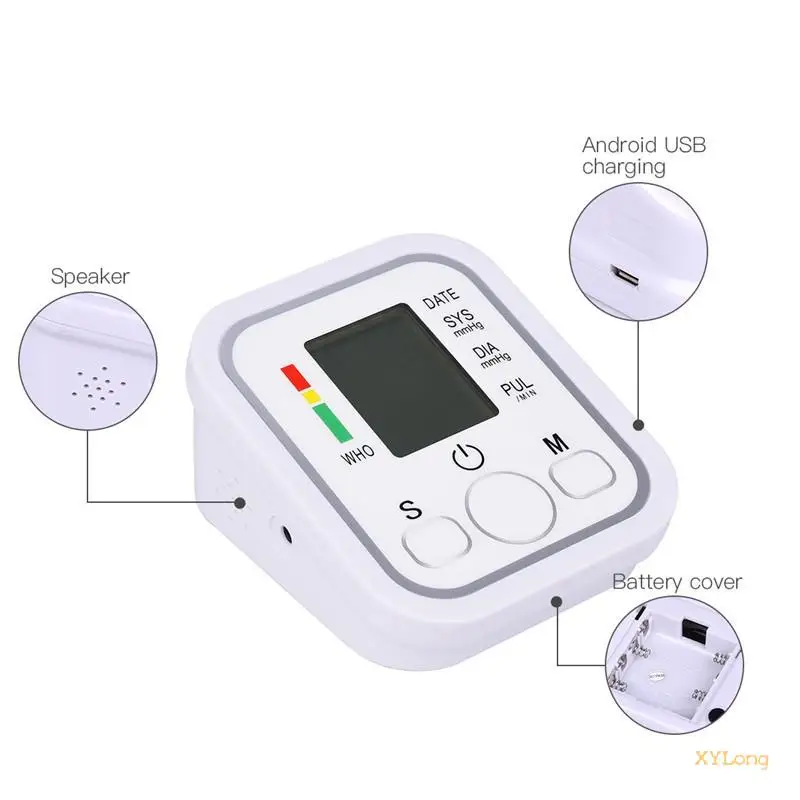 Android USB charging

Speaker

DATE

SYS mmHg

DIA mmHg

PUL /MIN

WHO

M

S

Battery cover

XYLong