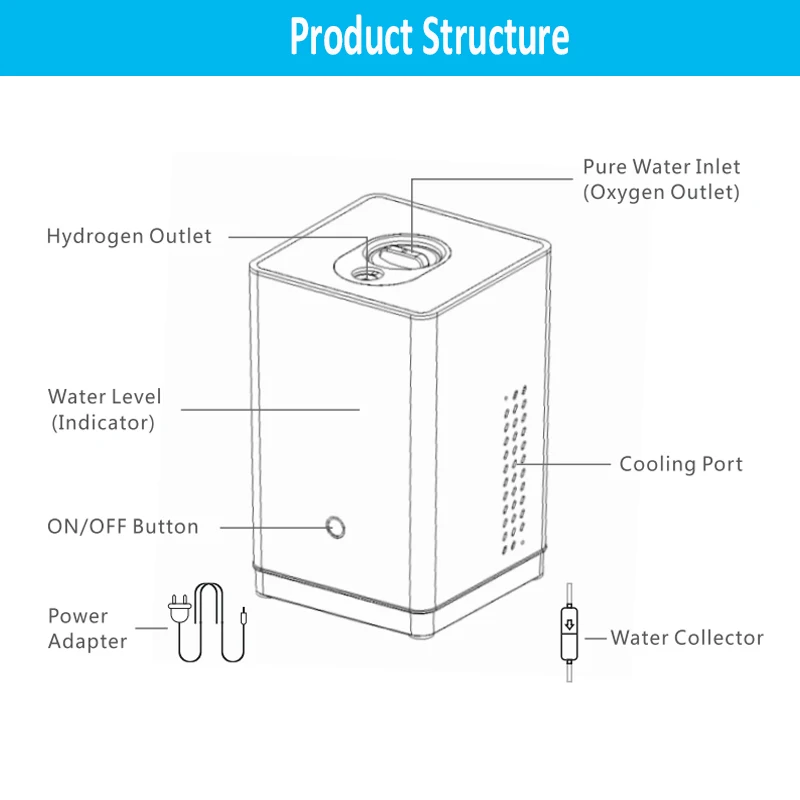 Product Structure

Pure Water Inlet
(Oxygen Outlet)

Hydrogen Outlet

Water Level
(Indicator)

Cooling Port

ON/OFF Button

Power
Adapter

Water Collector