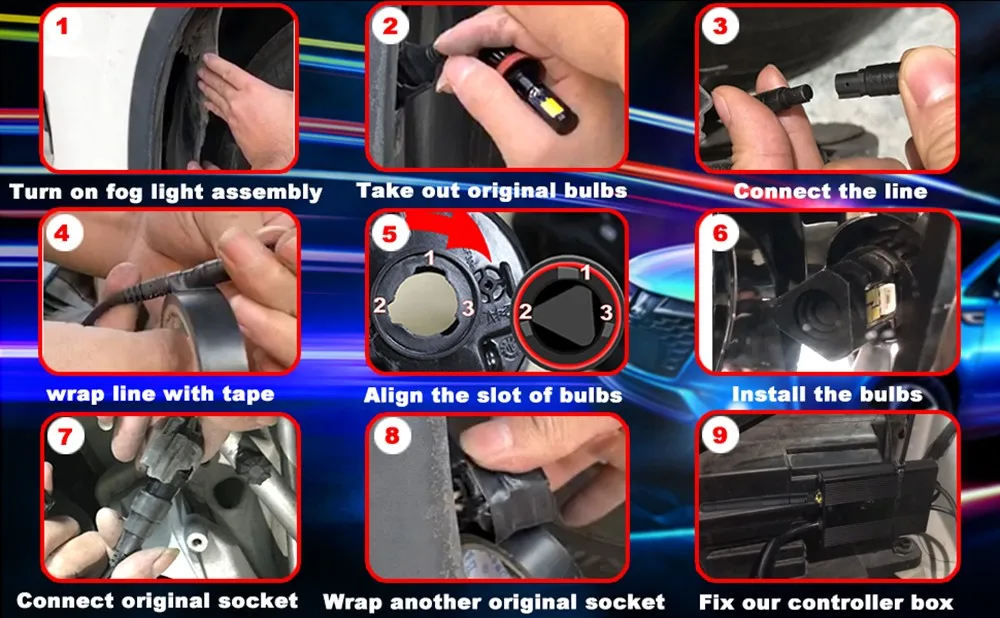 1
Turn on fog light assembly

2
Take out original bulbs

3
Connect the line

4
wrap line with tape

5
1
2
3
1
2
3
Align the slot of bulbs

6
Install the bulbs

7
Connect original socket

8
Wrap another original socket

9
Fix our controller box