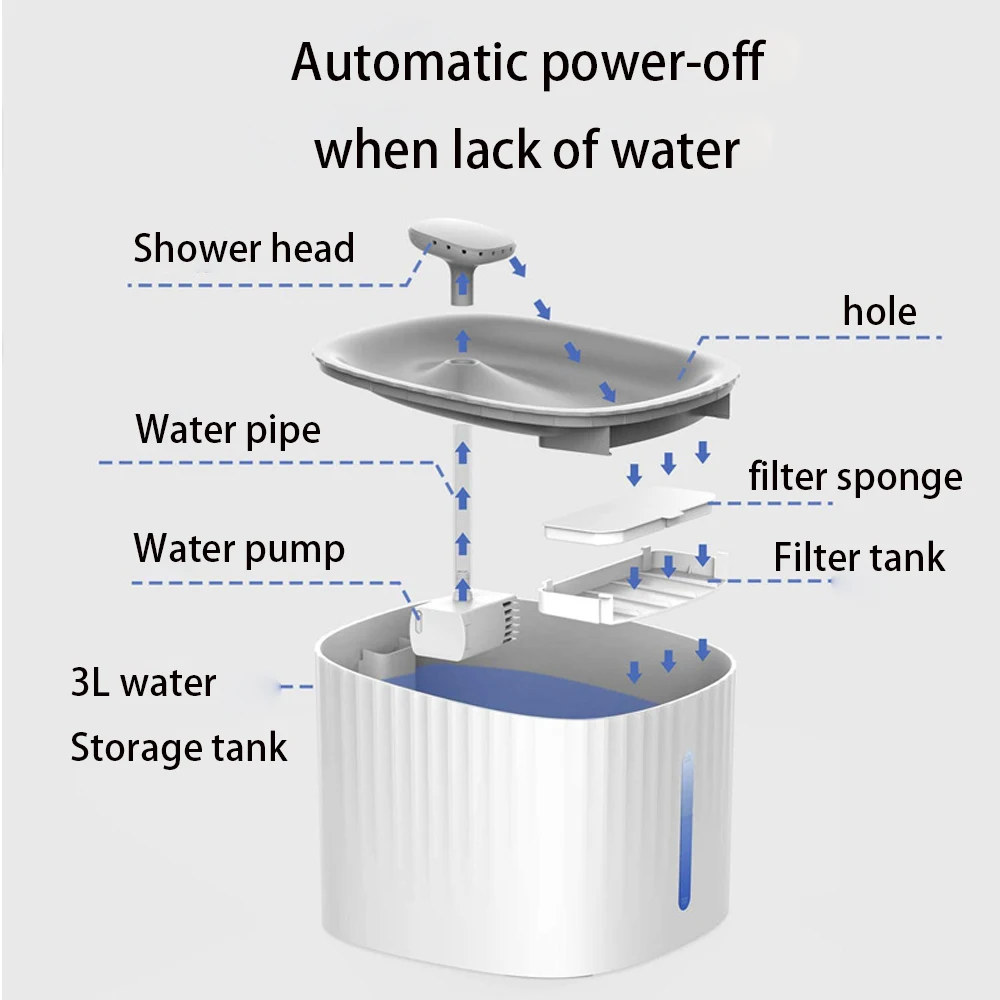 Automatic power-off when lack of water

Shower head

hole

Water pipe

filter sponge

Water pump

Filter tank

3L water Storage tank