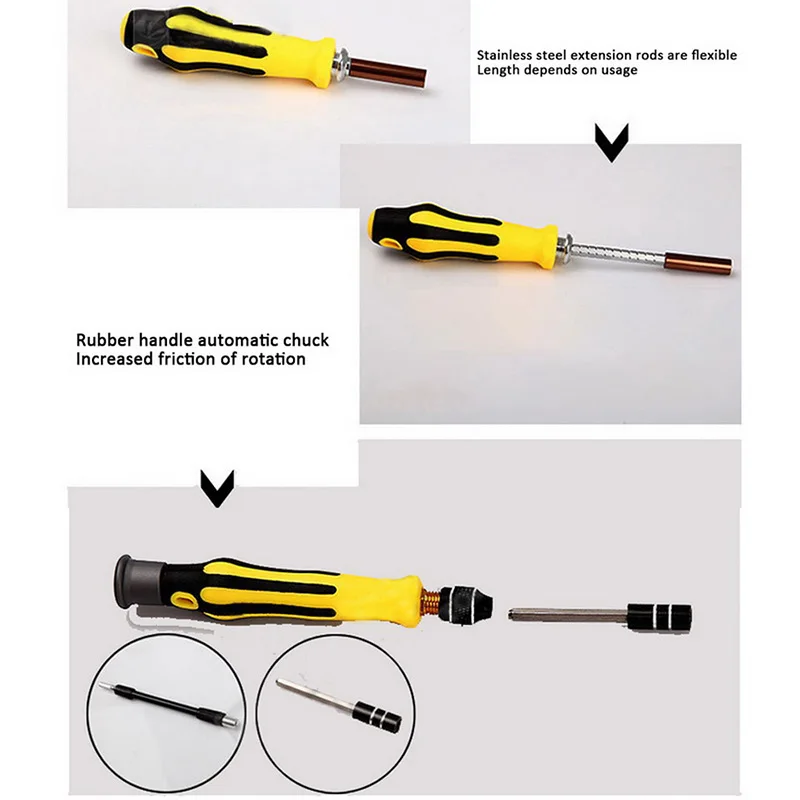 Stainless steel extension rods are flexible
Length depends on usage

Rubber handle automatic chuck
Increased friction of rotation