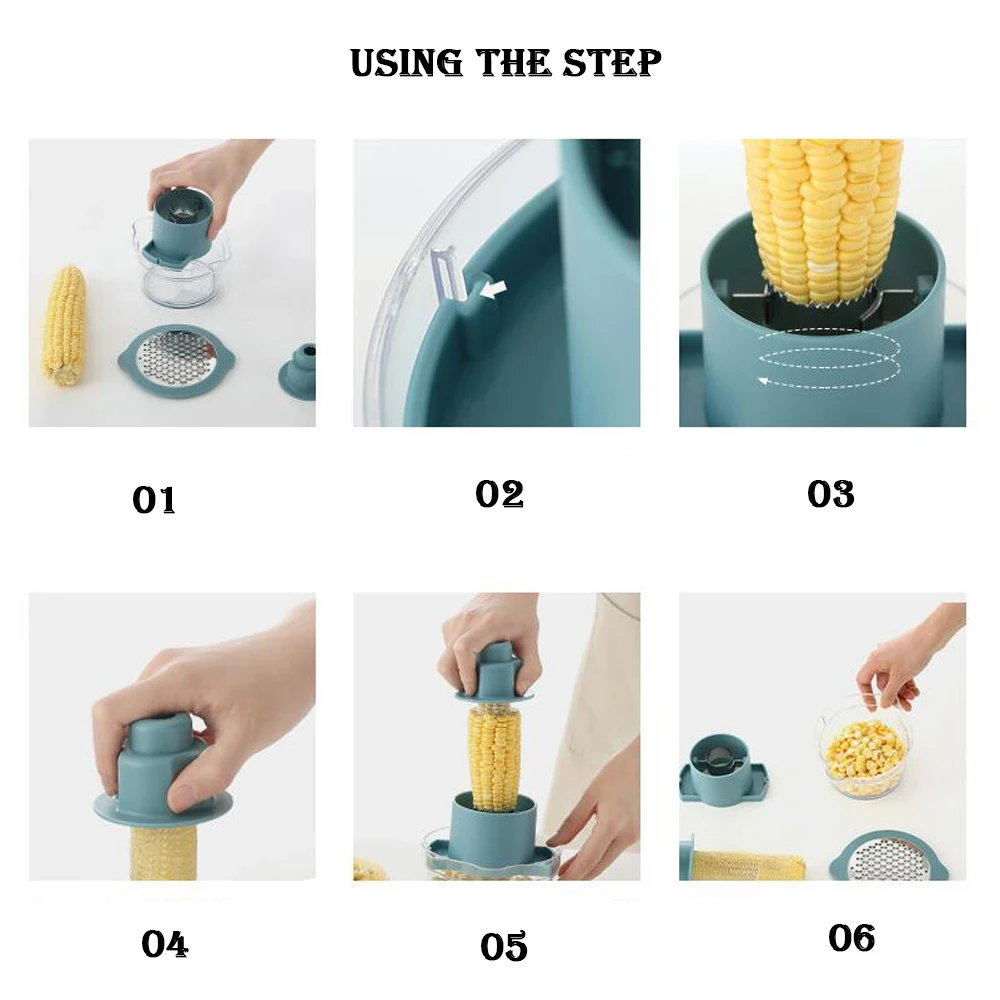 USING THE STEP

01

02

03

04

05

06