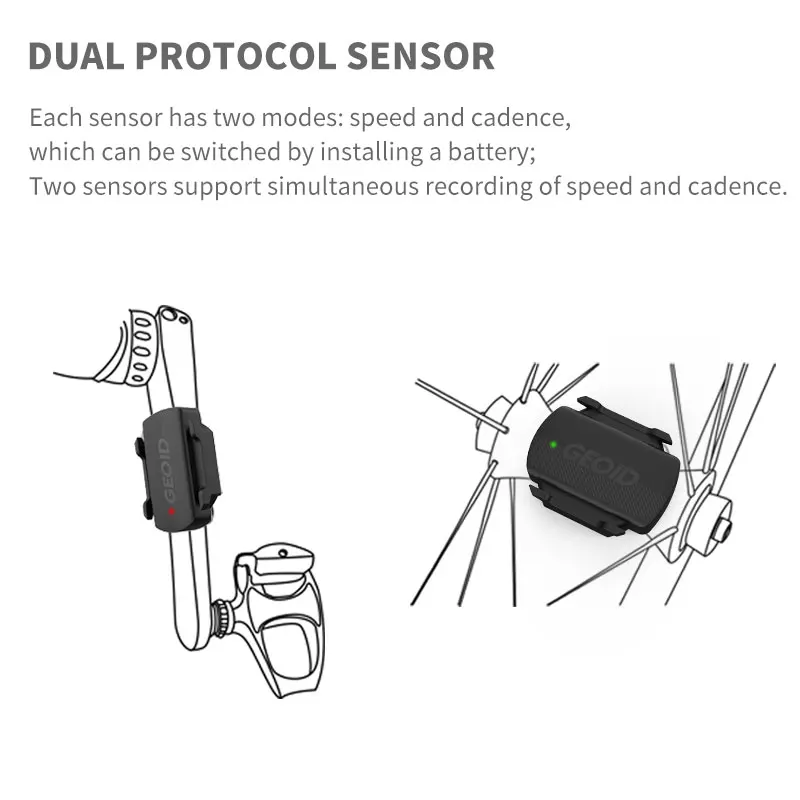 DUAL PROTOCOL SENSOR

Each sensor has two modes: speed and cadence, which can be switched by installing a battery; Two sensors support simultaneous recording of speed and cadence.

GEOID

GEOID