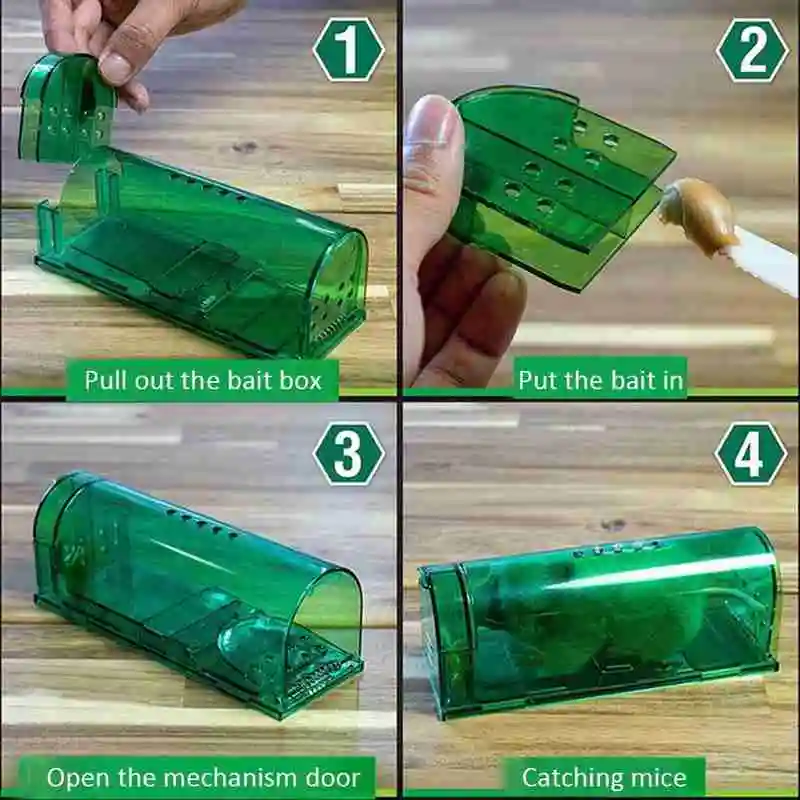 1

Pull out the bait box

2

Put the bait in

3

Open the mechanism door

4

Catching mice