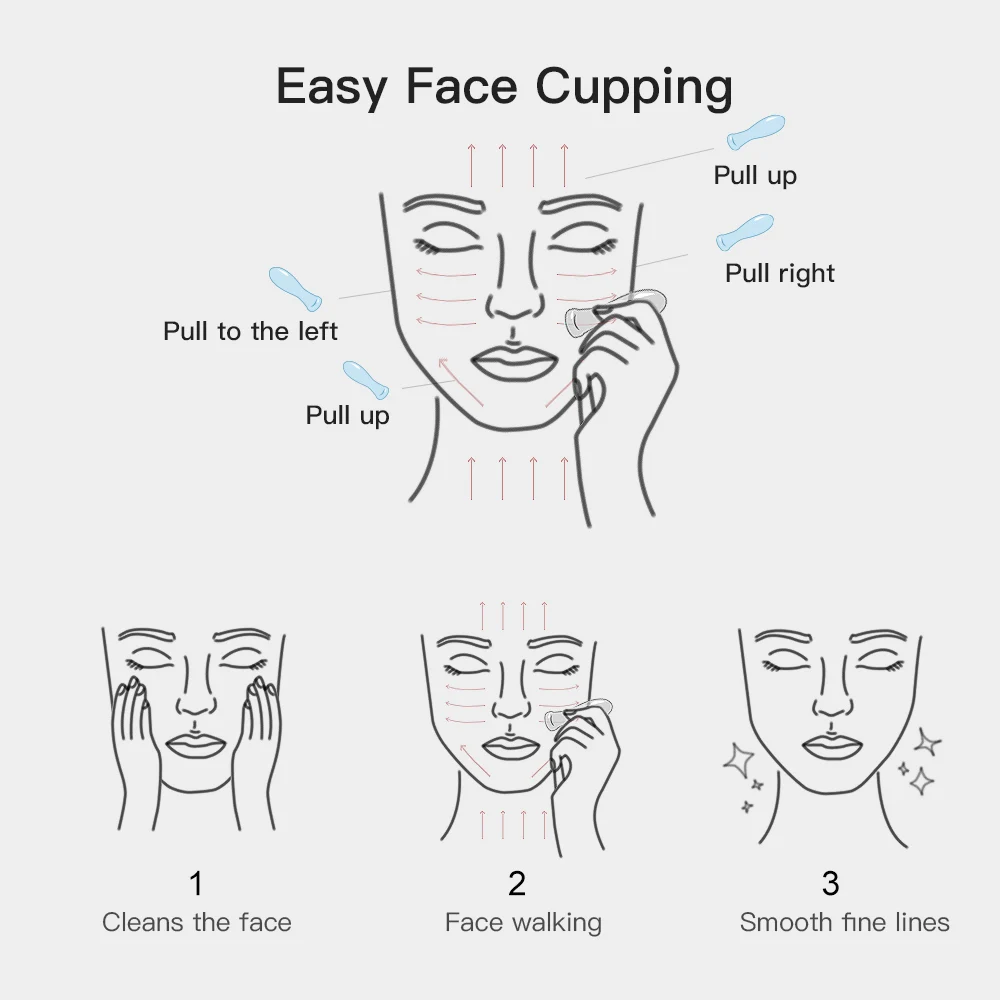 Easy Face Cupping

Pull up

Pull right

Pull to the left

Pull up

1
Cleans the face

2
Face walking

3
Smooth fine lines