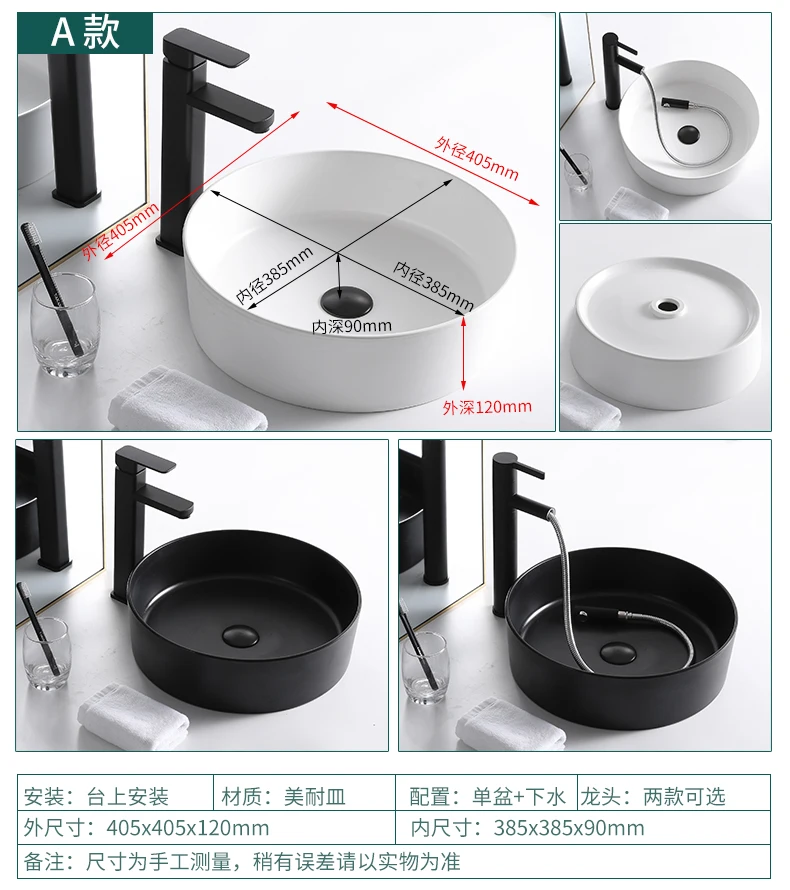 A款

外径405mm
外径405mm
内径385mm
内径385mm
内深90mm
外深120mm

| 安装：台上安装 | 材质：美耐皿 | 配置：单盆+下水 | 龙头：两款可选 |
|---|---|---|---|
| 外尺寸：405x405x120mm | | 内尺寸：385x385x90mm | |
| 备注：尺寸为手工测量，稍有误差请以实物为准 | | | |