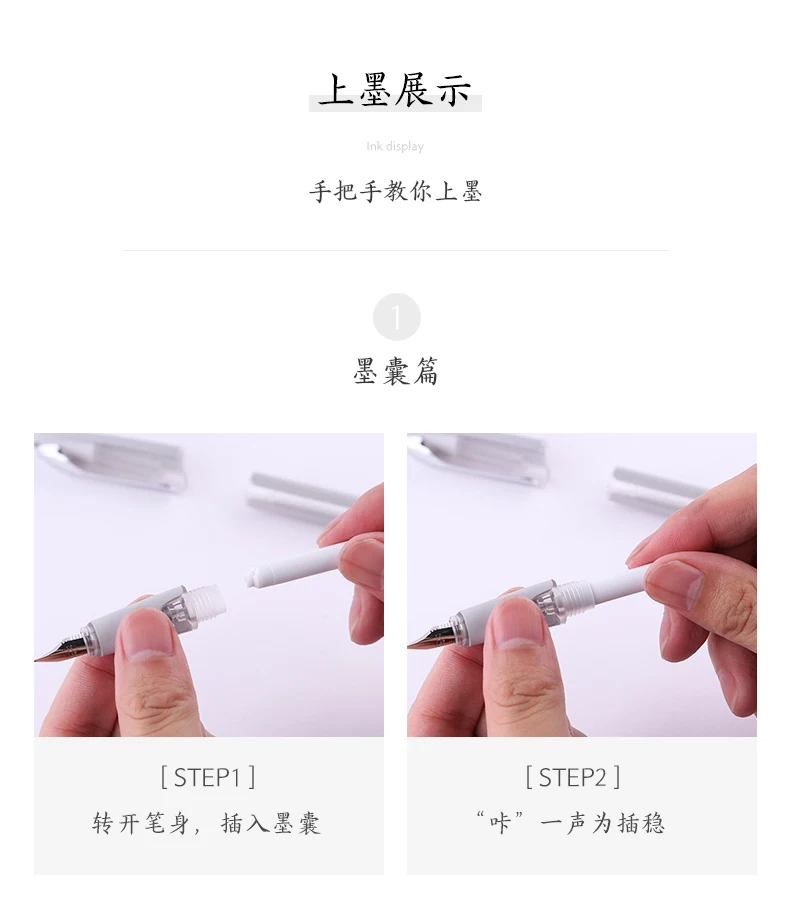 上墨展示

Ink display

手把手教你上墨

1

墨囊篇

[ STEP1 ]

转开笔身，插入墨囊

[ STEP2 ]

“咔”一声为插稳