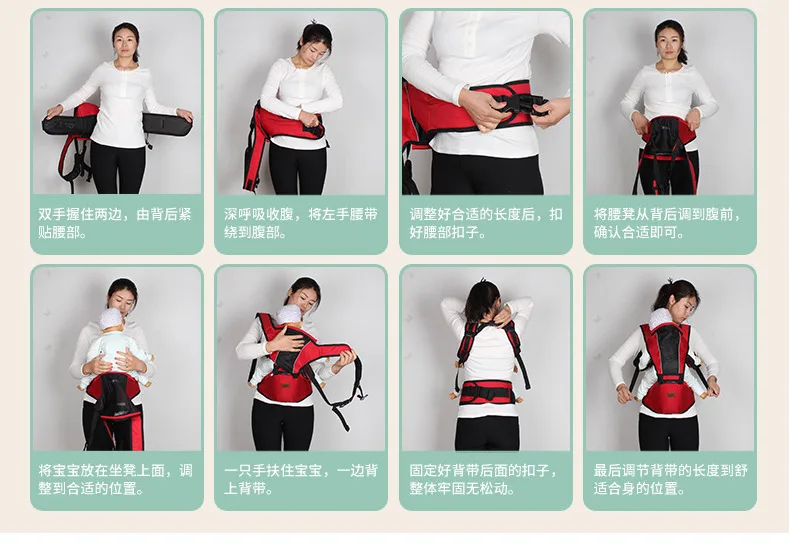 双手握住两边，由背后紧贴腰部。

深呼吸收腹，将左手腰带绕到腹部。

调整好合适的长度后，扣好腰部扣子。

将腰凳从背后调到腹前，确认合适即可。

将宝宝放在坐凳上面，调整到合适的位置。

一只手扶住宝宝，一边背上背带。

固定好背带后面的扣子，整体牢固无松动。

最后调节背带的长度到舒适合身的位置。