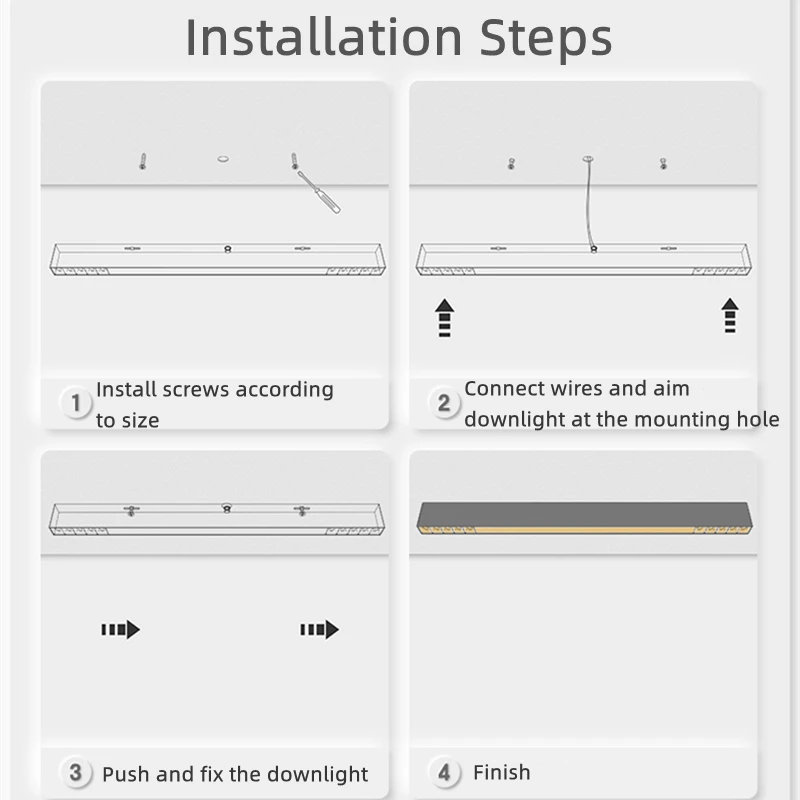 Installation Steps

1 Install screws according to size

2 Connect wires and aim downlight at the mounting hole

3 Push and fix the downlight

4 Finish