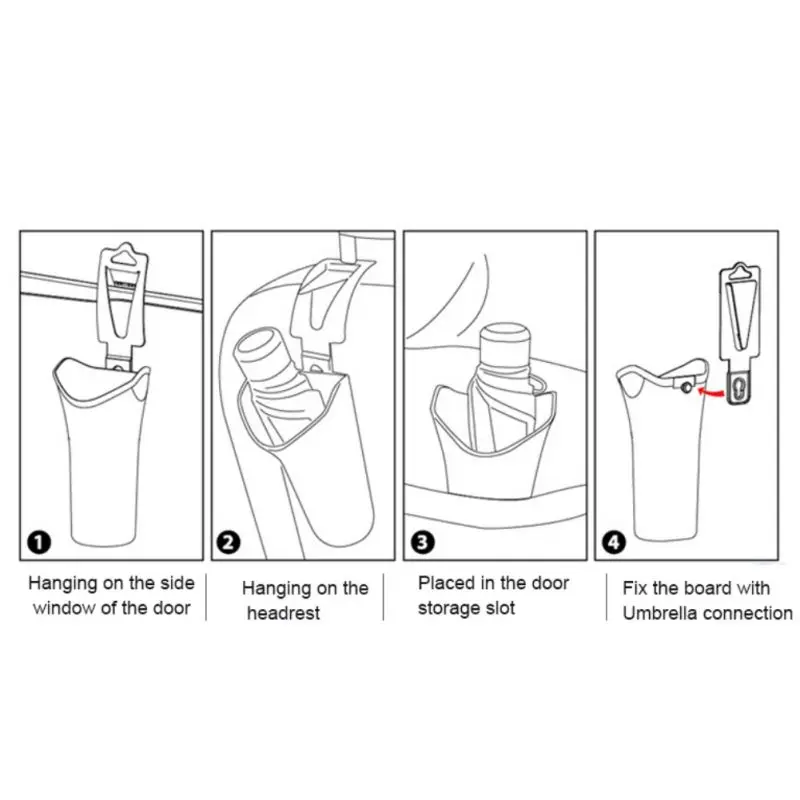 1
2
3
4

Hanging on the side window of the door

Hanging on the headrest

Placed in the door storage slot

Fix the board with Umbrella connection