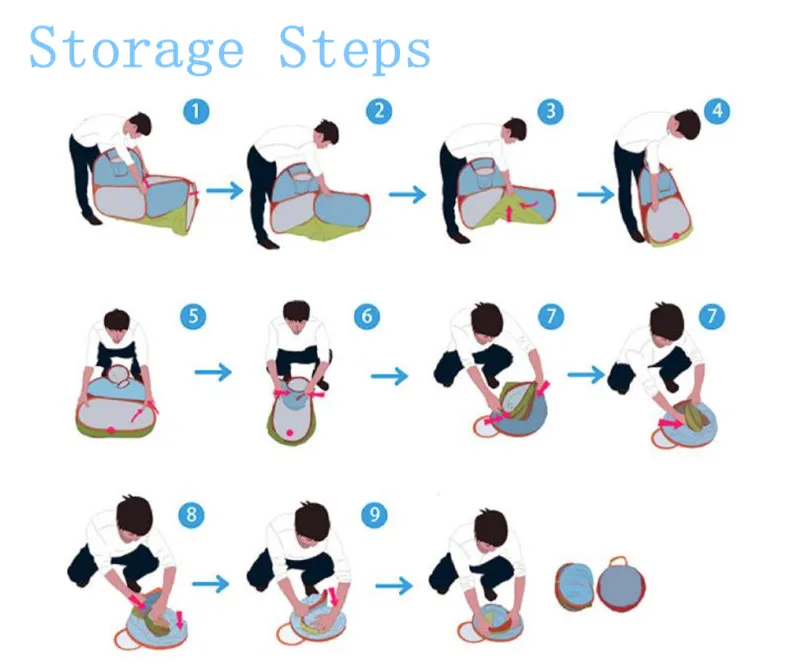 Storage Steps

1

2

3

4

5

6

7

7

8

9