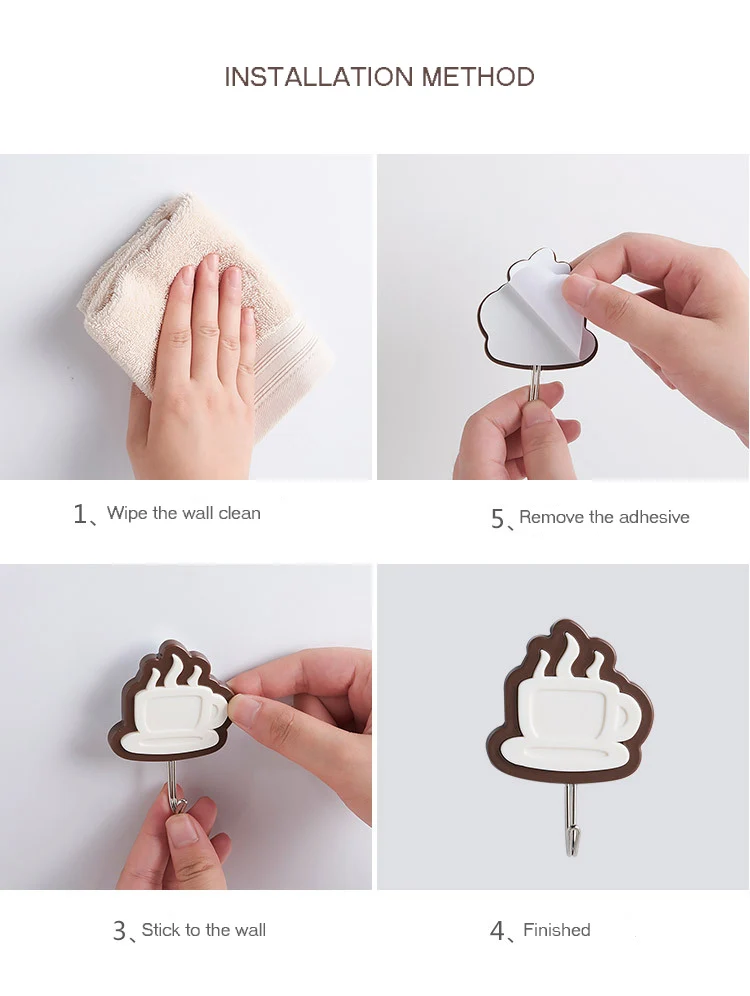 INSTALLATION METHOD

1、Wipe the wall clean

5、Remove the adhesive

3、Stick to the wall

4、Finished