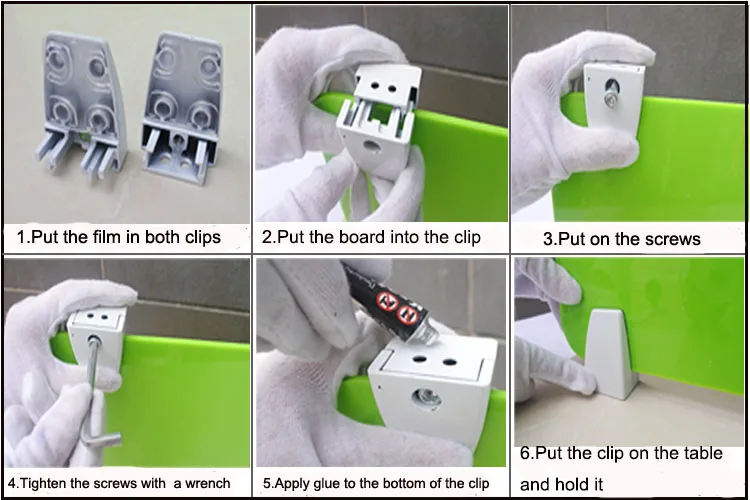 1.Put the film in both clips

2.Put the board into the clip

3.Put on the screws

4.Tighten the screws with a wrench

5.Apply glue to the bottom of the clip

6.Put the clip on the table and hold it