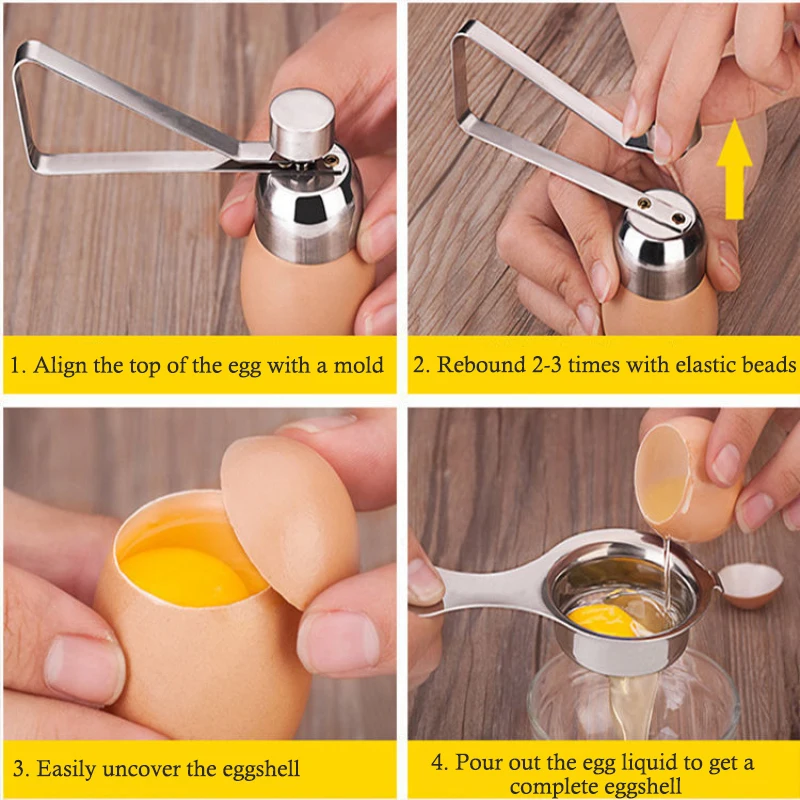 1. Align the top of the egg with a mold

2. Rebound 2-3 times with elastic beads

3. Easily uncover the eggshell

4. Pour out the egg liquid to get a complete eggshell