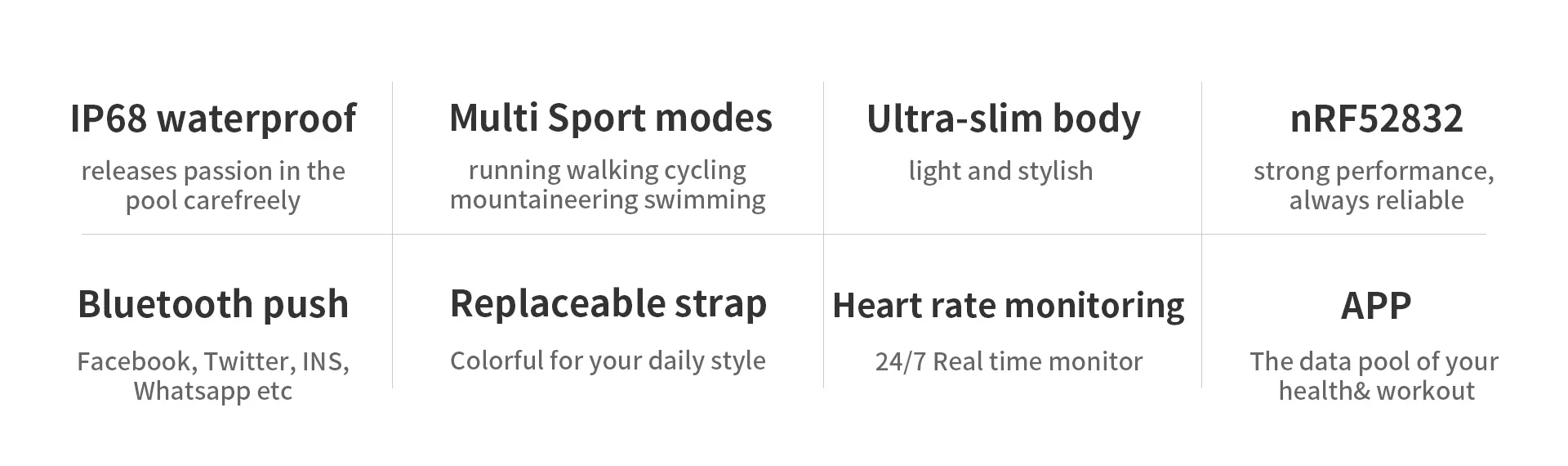 IP68 waterproof

releases passion in the pool carefreely

Multi Sport modes

running walking cycling mountaineering swimming

Ultra-slim body

light and stylish

nRF52832

strong performance, always reliable

Bluetooth push

Facebook, Twitter, INS, Whatsapp etc

Replaceable strap

Colorful for your daily style

Heart rate monitoring

24/7 Real time monitor

APP

The data pool of your health& workout