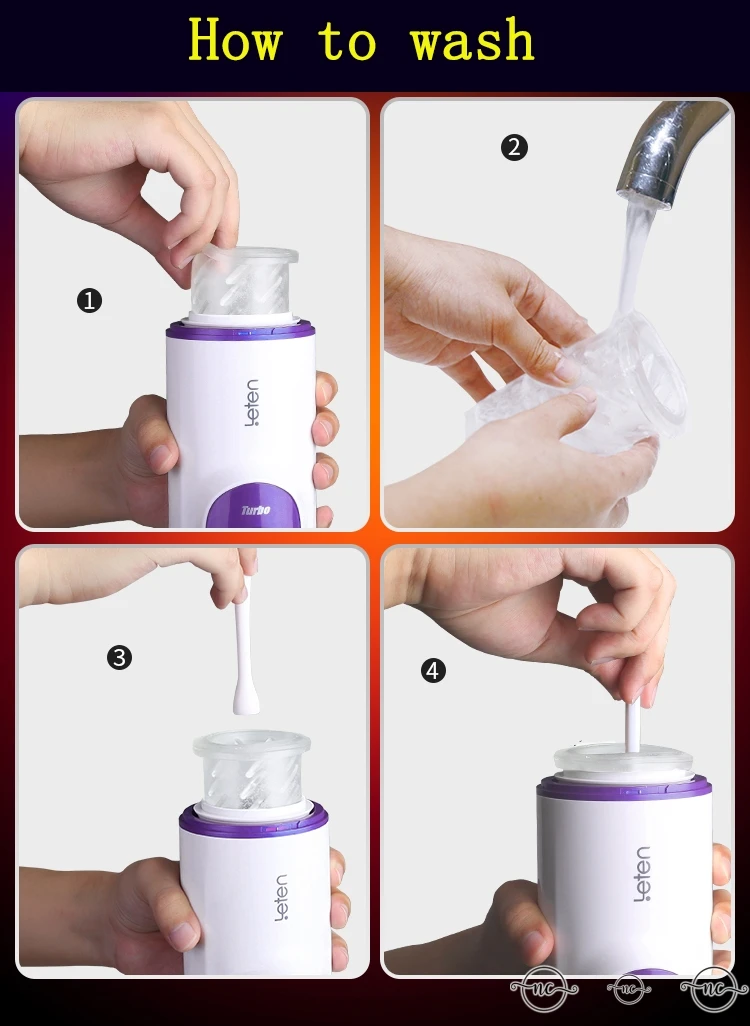 How to wash

❶

leten

Turbo

❷

❸

leten

❹

leten

NC NC NC