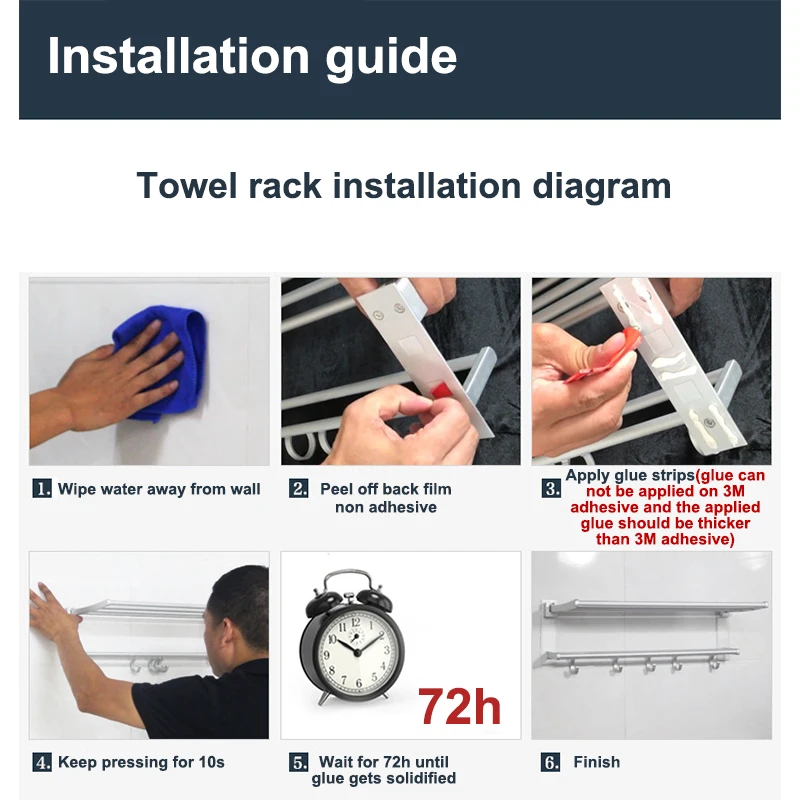 Installation guide

Towel rack installation diagram

1. Wipe water away from wall

2. Peel off back film non adhesive

3. Apply glue strips(glue can not be applied on 3M adhesive and the applied glue should be thicker than 3M adhesive)

4. Keep pressing for 10s

72h

5. Wait for 72h until glue gets solidified

6. Finish