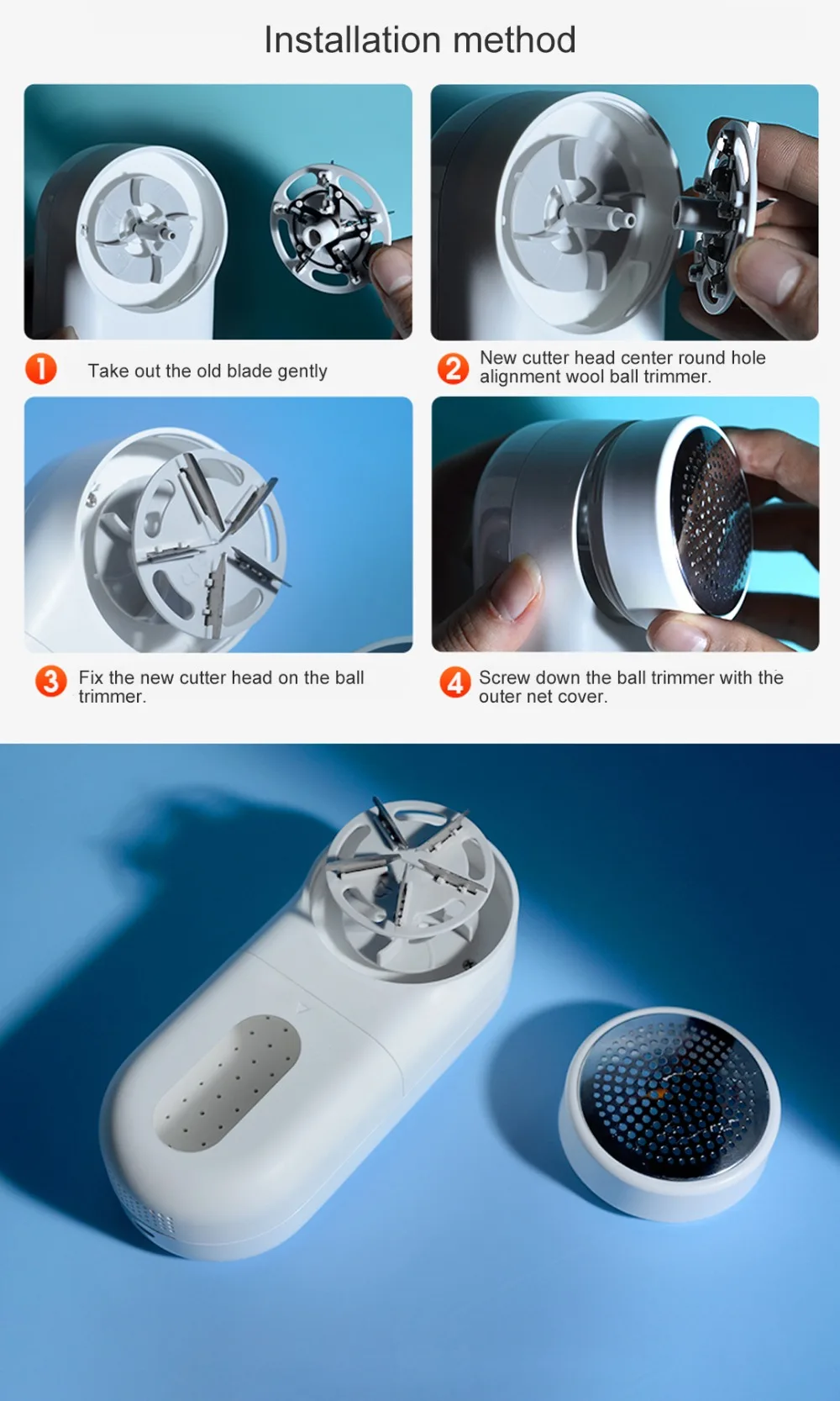 Installation method

1 Take out the old blade gently

2 New cutter head center round hole alignment wool ball trimmer.

3 Fix the new cutter head on the ball trimmer.

4 Screw down the ball trimmer with the outer net cover.