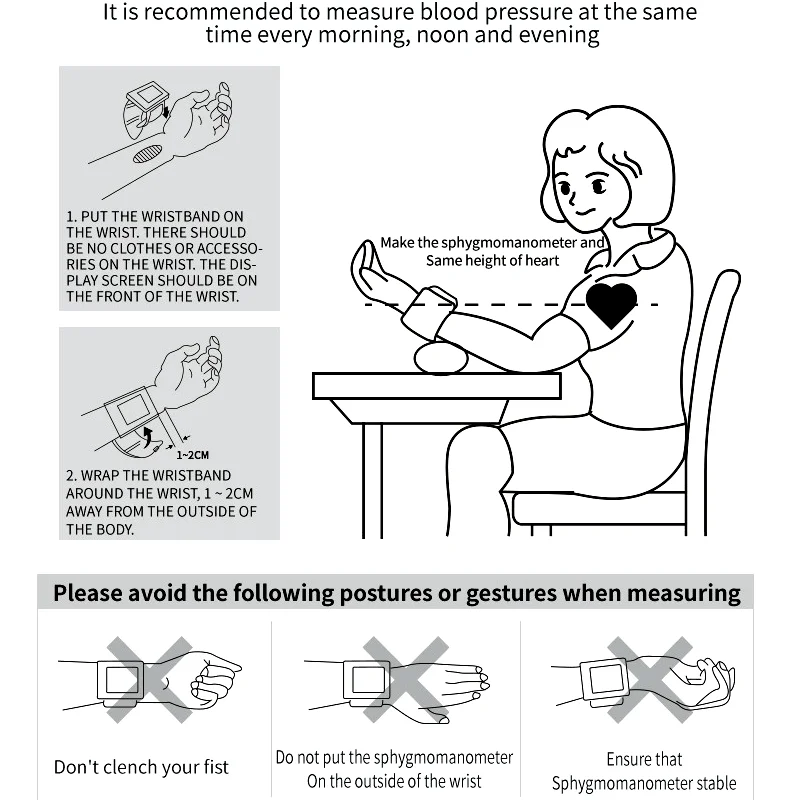 It is recommended to measure blood pressure at the same time every morning, noon and evening

1. PUT THE WRISTBAND ON THE WRIST. THERE SHOULD BE NO CLOTHES OR ACCESSORIES ON THE WRIST. THE DISPLAY SCREEN SHOULD BE ON THE FRONT OF THE WRIST.

1~2CM

2. WRAP THE WRISTBAND AROUND THE WRIST, 1 ~ 2CM AWAY FROM THE OUTSIDE OF THE BODY.

Make the sphygmomanometer and Same height of heart

Please avoid the following postures or gestures when measuring

Don't clench your fist

Do not put the sphygmomanometer On the outside of the wrist

Ensure that Sphygmomanometer stable